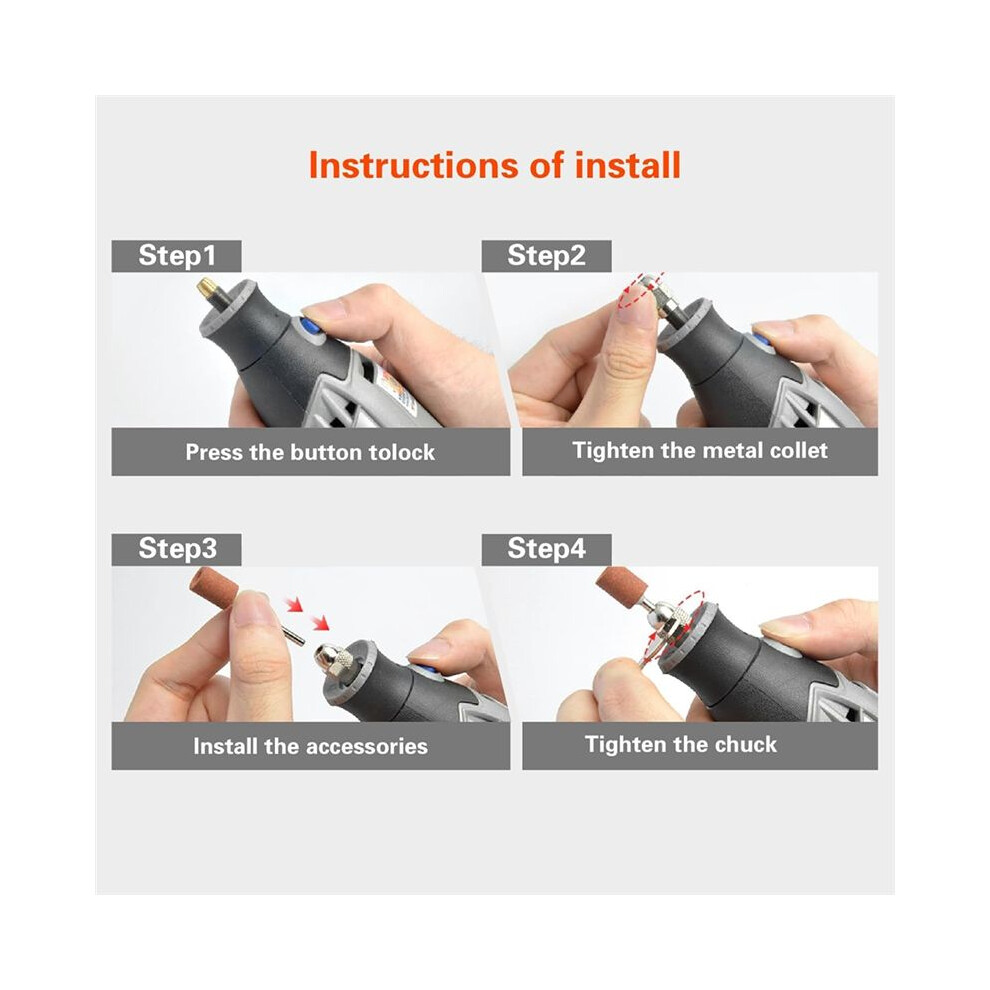 Instructions of install

Step1

Press the button tolock

Step2

Tighten the metal collet

Step3

Install the accessories

Step4

Tighten the chuck