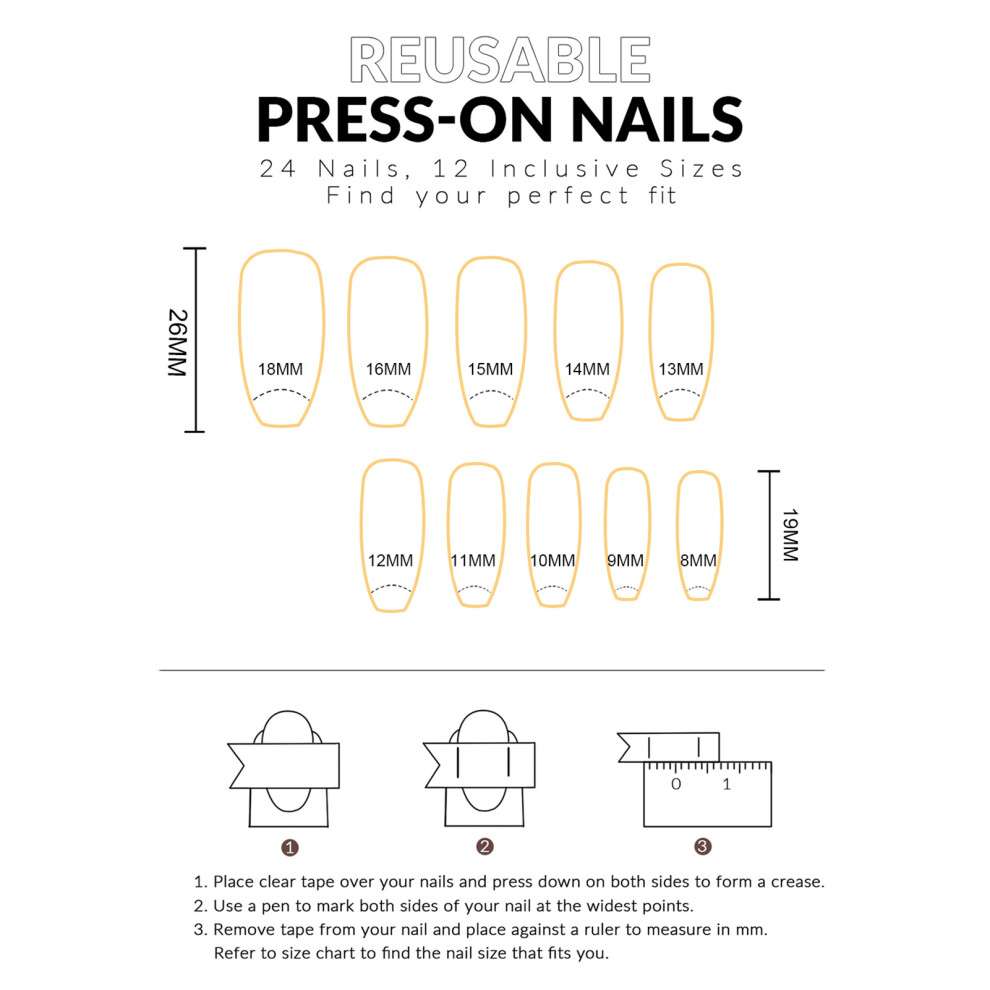 REUSABLE
PRESS-ON NAILS
24 Nails, 12 Inclusive Sizes
Find your perfect fit

26MM

18MM 16MM 15MM 14MM 13MM

12MM 11MM 10MM 9MM 8MM

19MM

0 1

1 2 3

1. Place clear tape over your nails and press down on both sides to form a crease.
2. Use a pen to mark both sides of your nail at the widest points.
3. Remove tape from your nail and place against a ruler to measure in mm. Refer to size chart to find the nail size that fits you.