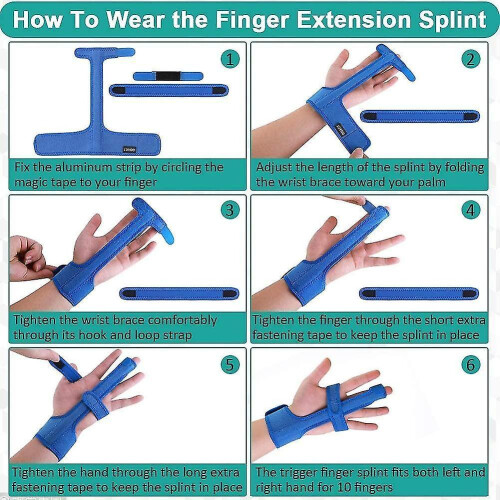 How To Wear the Finger Extension Splint

1

Fix the aluminum strip by circling the magic tape to your finger

2

Adjust the length of the splint by folding the wrist brace toward your palm

3

Tighten the wrist brace comfortably through its hook and loop strap

4

Tighten the finger through the short extra fastening tape to keep the splint in place

5

Tighten the hand through the long extra fastening tape to keep the splint in place

6

The trigger finger splint fits both left and right hand for 10 fingers