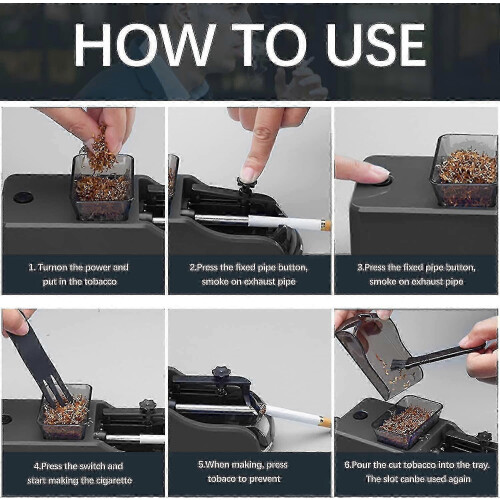 HOW TO USE

1. Turnon the power and put in the tobacco

2.Press the fixed pipe button, smoke on exhaust pipe

3.Press the fixed pipe button, smoke on exhaust pipe

4.Press the switch and start making the cigarette

5.When making, press tobaco to prevent

6.Pour the cut tobacco into the tray. The slot canbe used again