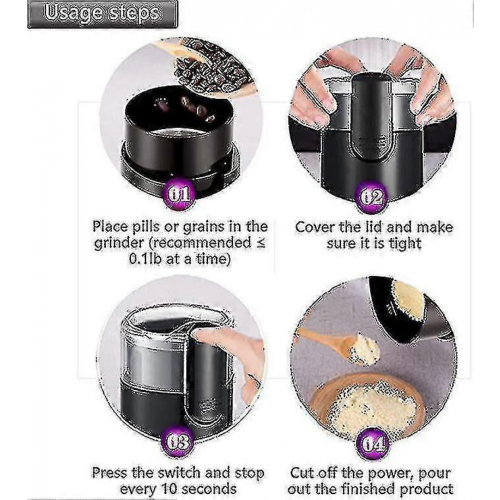 Usage steps

01

Place pills or grains in the grinder (recommended ≤ 0.1lb at a time)

02

Cover the lid and make sure it is tight

03

Press the switch and stop every 10 seconds

04

Cut off the power, pour out the finished product