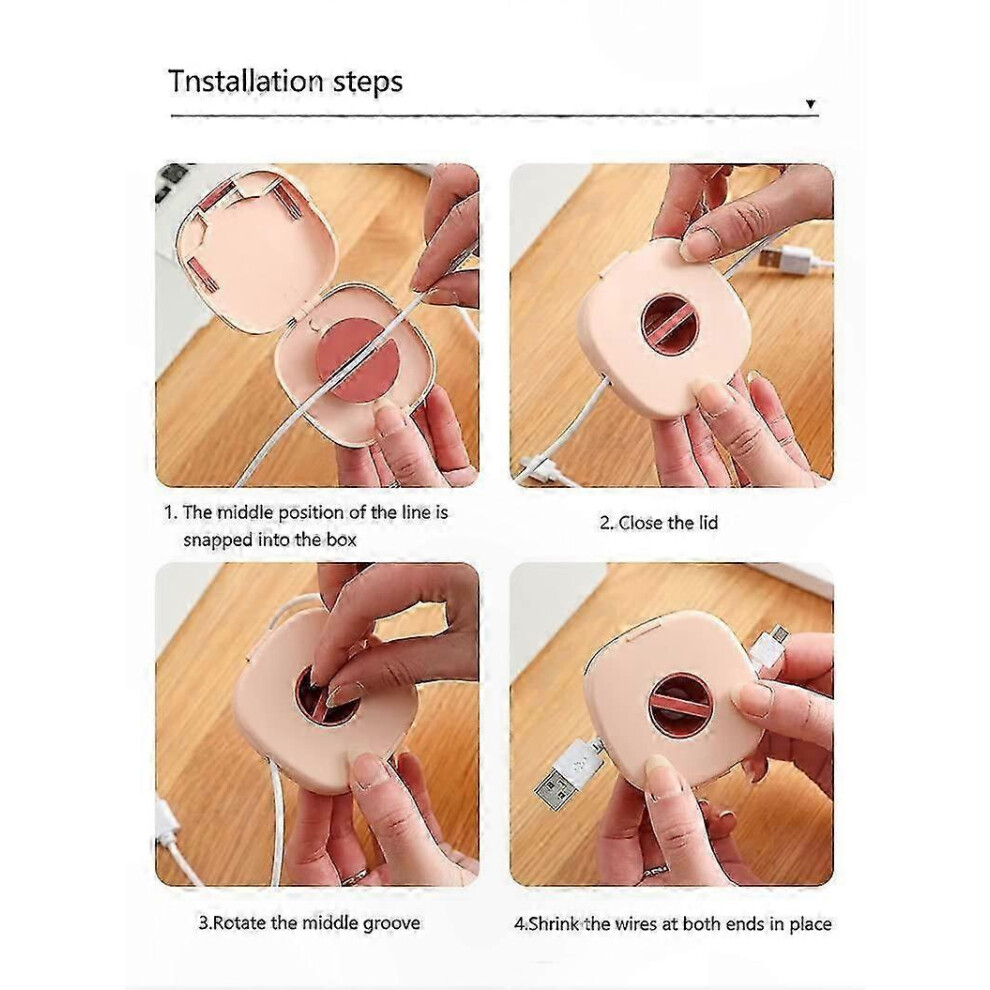 Tnstallation steps

1. The middle position of the line is snapped into the box

2. Close the lid

3.Rotate the middle groove

4.Shrink the wires at both ends in place