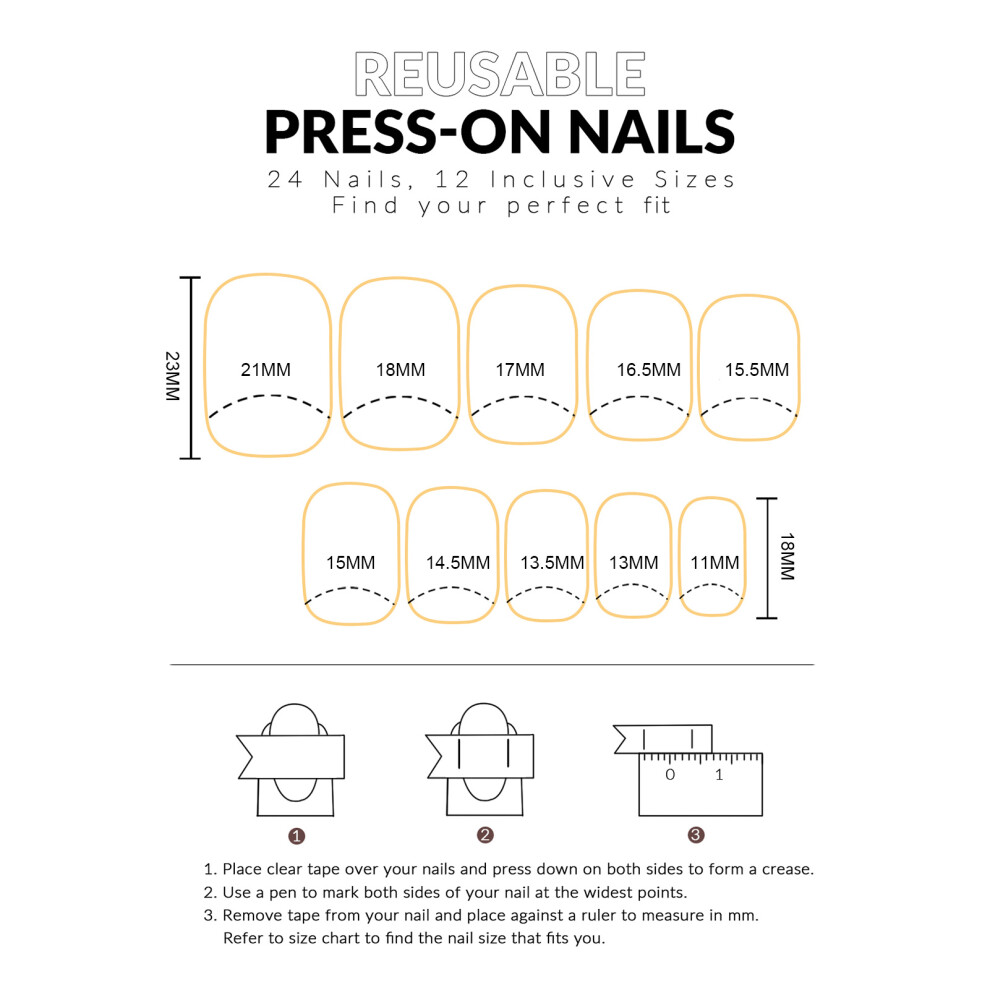 REUSABLE
PRESS-ON NAILS
24 Nails, 12 Inclusive Sizes
Find your perfect fit

23MM
21MM
18MM
17MM
16.5MM
15.5MM

15MM
14.5MM
13.5MM
13MM
11MM
18MM

0 1

1
2
3

1. Place clear tape over your nails and press down on both sides to form a crease.
2. Use a pen to mark both sides of your nail at the widest points.
3. Remove tape from your nail and place against a ruler to measure in mm. Refer to size chart to find the nail size that fits you.