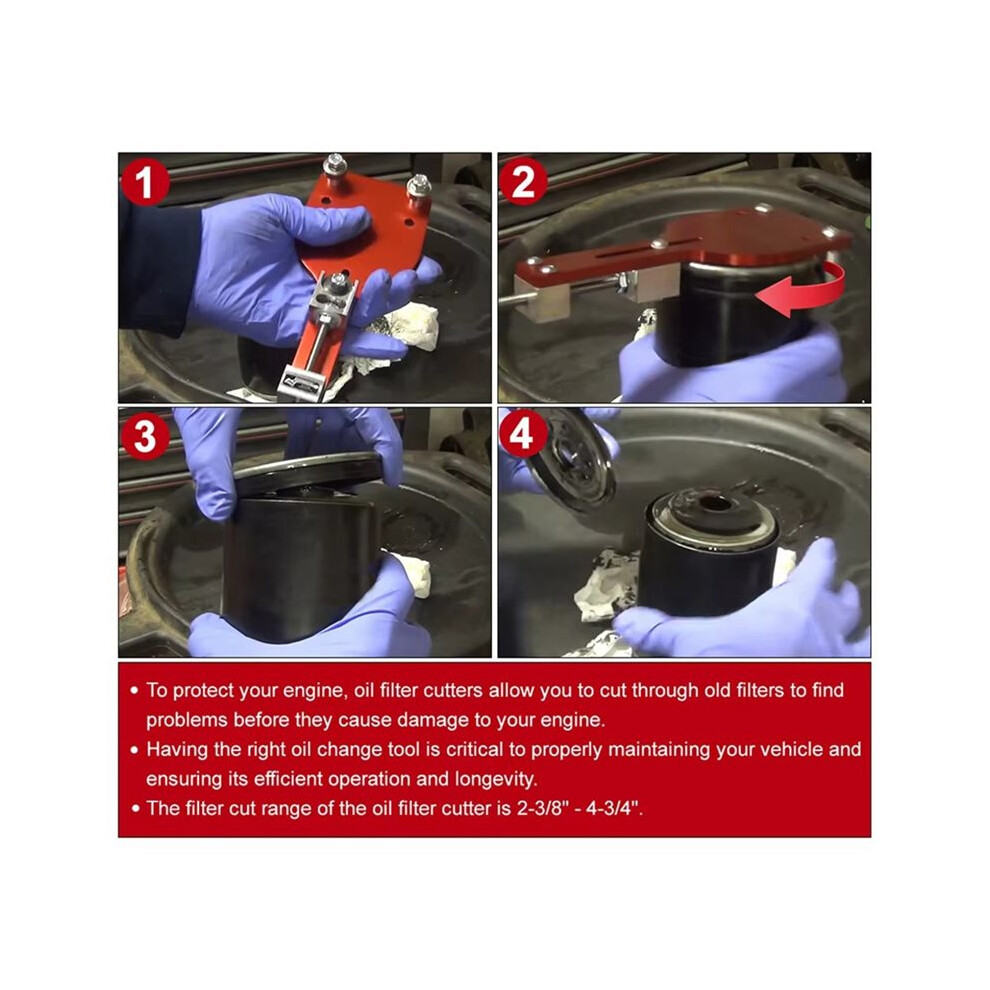 1

2

3

4

• To protect your engine, oil filter cutters allow you to cut through old filters to find problems before they cause damage to your engine.
• Having the right oil change tool is critical to properly maintaining your vehicle and ensuring its efficient operation and longevity.
• The filter cut range of the oil filter cutter is 2-3/8" - 4-3/4".