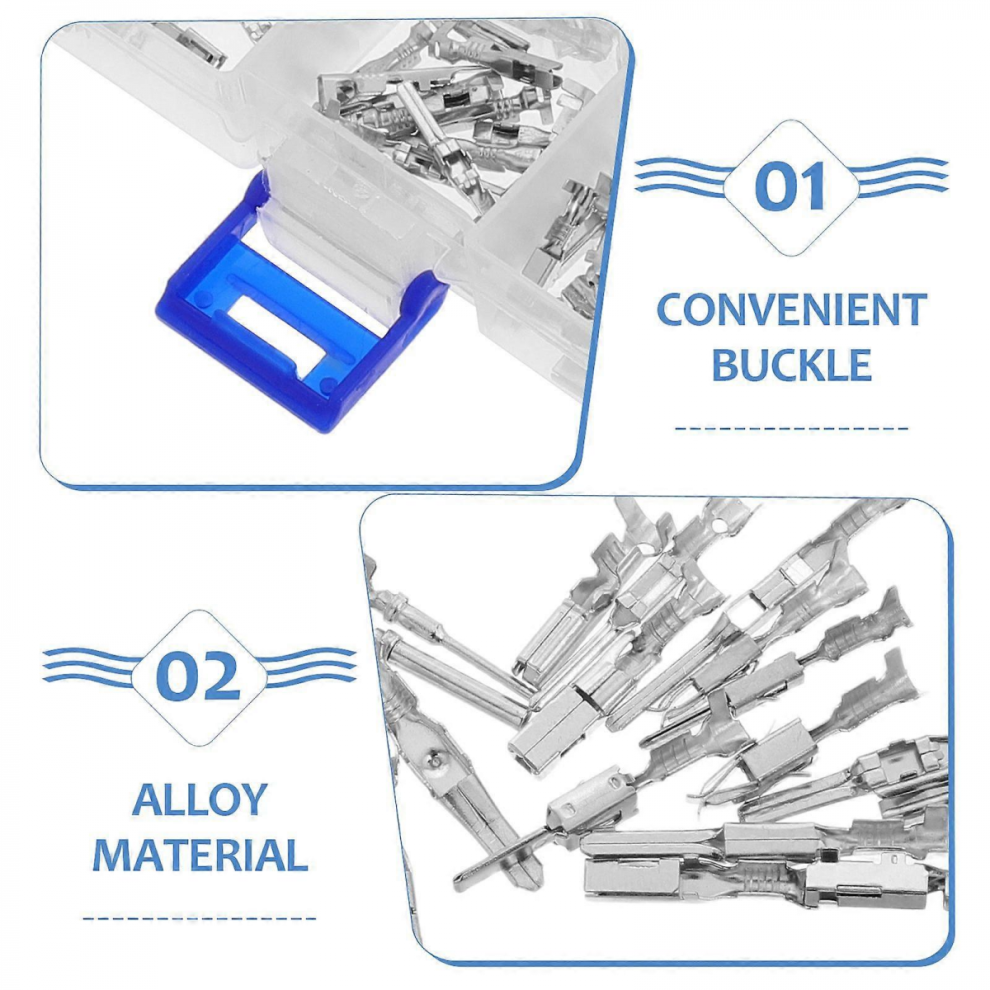 01

CONVENIENT BUCKLE

02

ALLOY MATERIAL