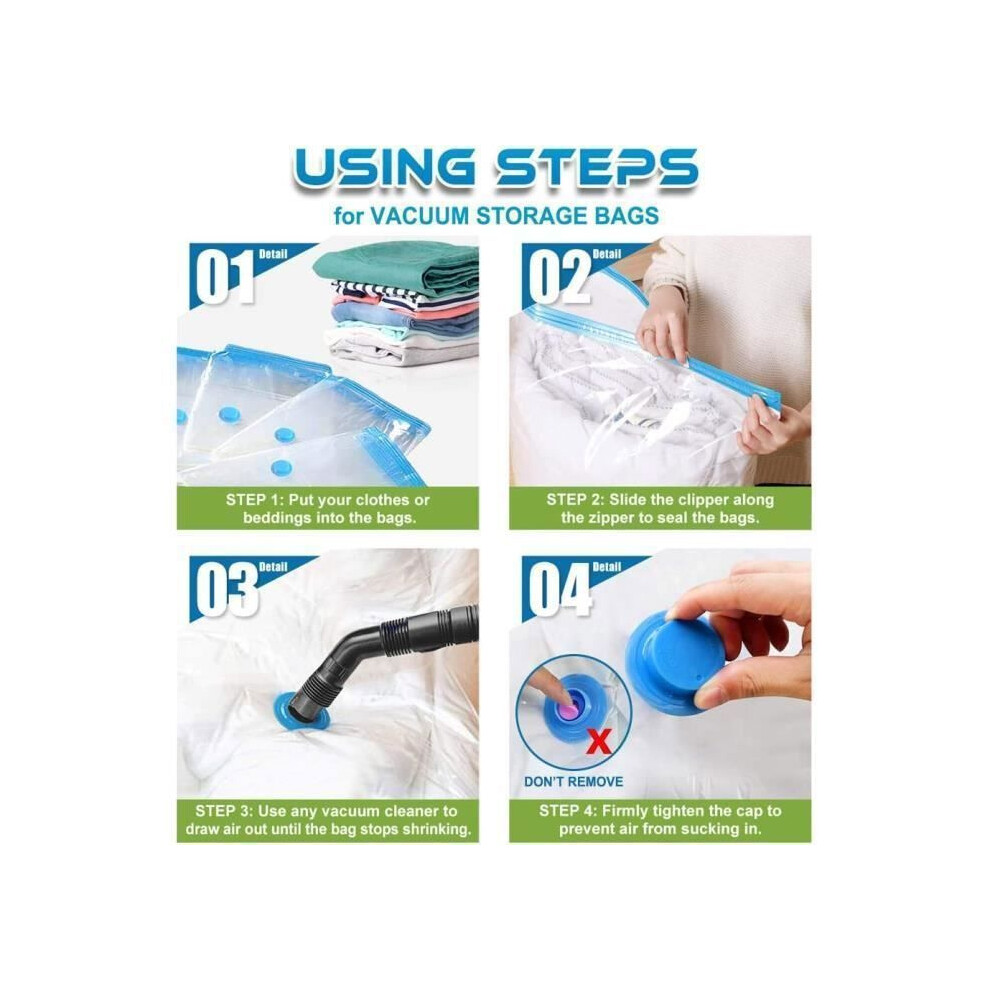 USING STEPS

for VACUUM STORAGE BAGS

01 Detail

STEP 1: Put your clothes or beddings into the bags.

02 Detail

STEP 2: Slide the clipper along the zipper to seal the bags.

03 Detail

STEP 3: Use any vacuum cleaner to draw air out until the bag stops shrinking.

04 Detail

X

DON'T REMOVE

STEP 4: Firmly tighten the cap to prevent air from sucking in.