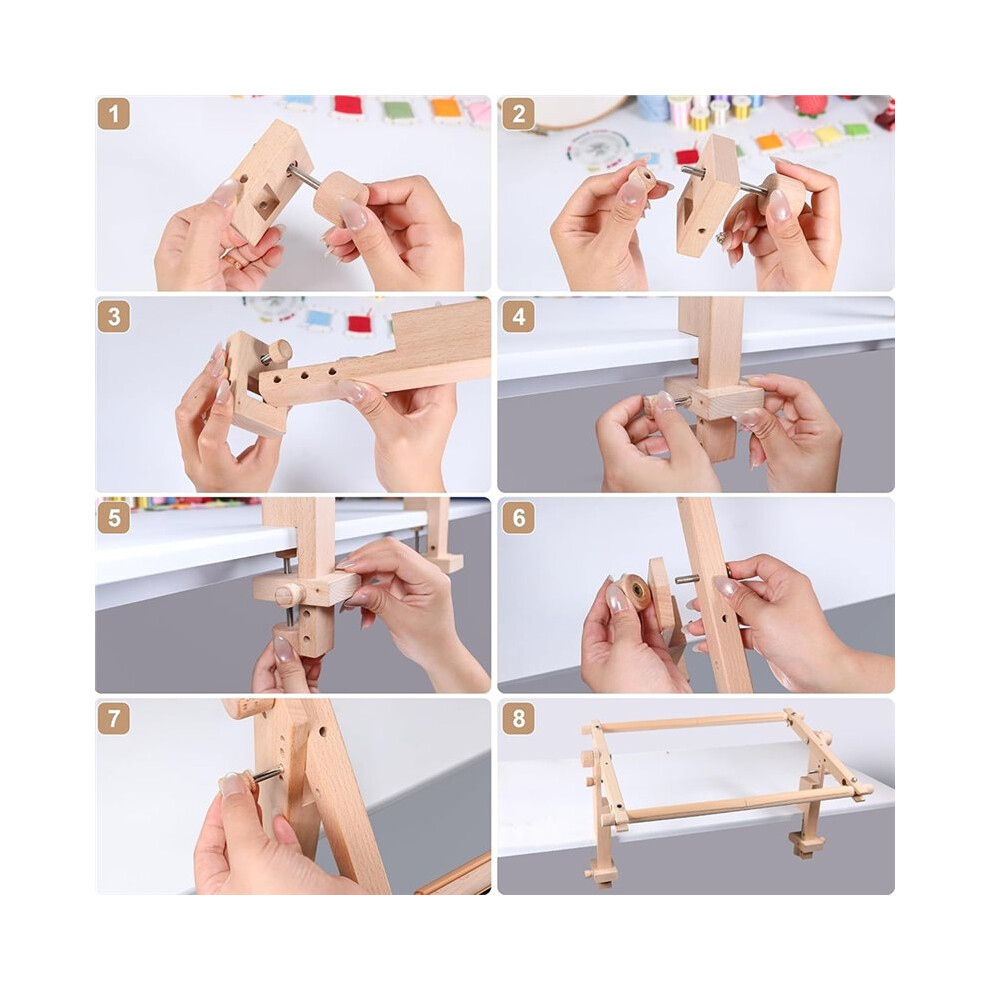 1
2
3
4
5
6
7
8