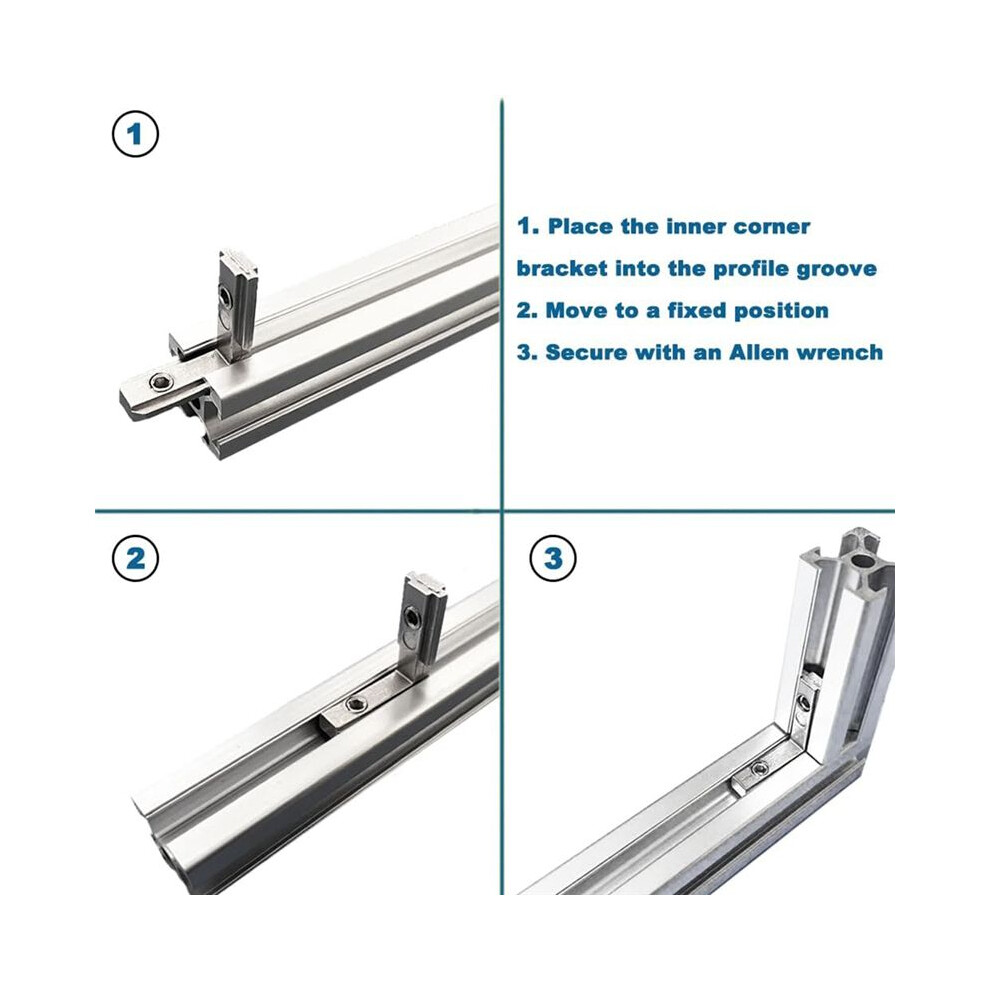 1

1. Place the inner corner bracket into the profile groove
2. Move to a fixed position
3. Secure with an Allen wrench

2

3