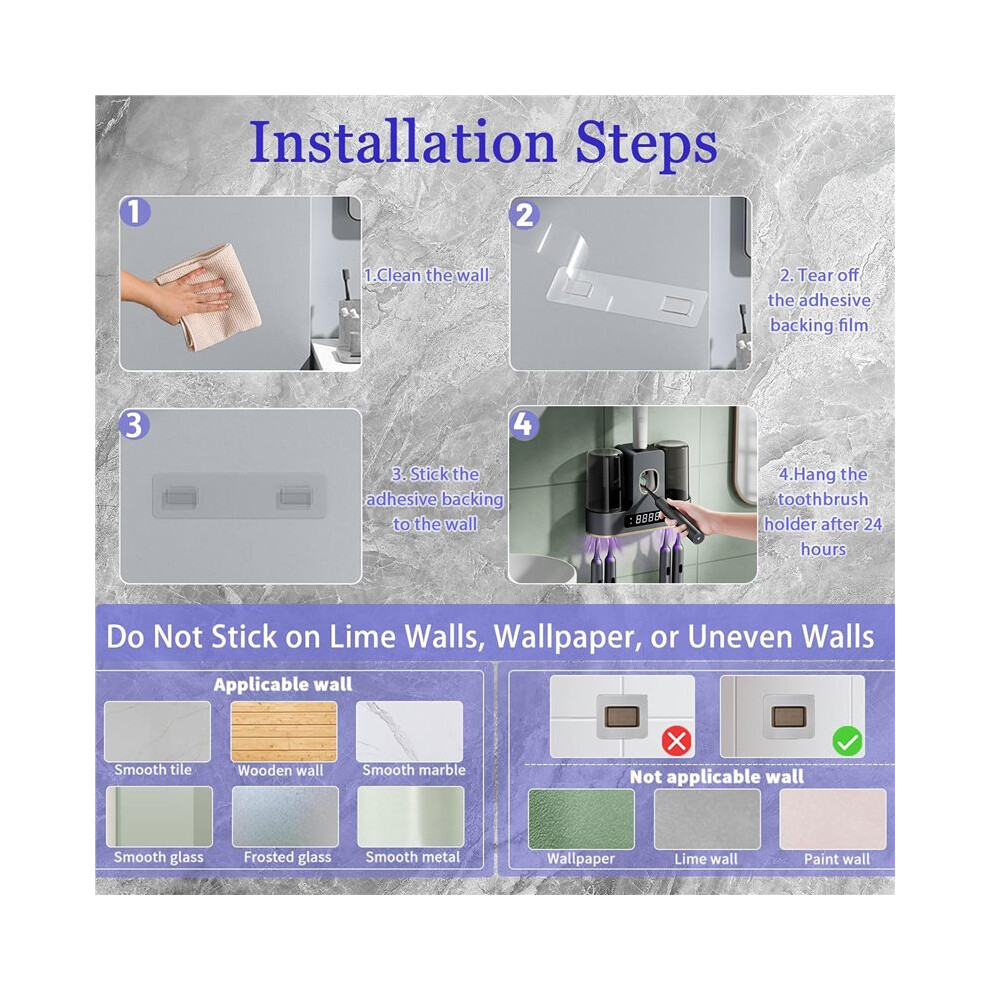 Installation Steps

1

1.Clean the wall

2

2. Tear off the adhesive backing film

3

3. Stick the adhesive backing to the wall

4

4.Hang the toothbrush holder after 24 hours

Do Not Stick on Lime Walls, Wallpaper, or Uneven Walls

Applicable wall

Smooth tile
Wooden wall
Smooth marble
Smooth glass
Frosted glass
Smooth metal

Not applicable wall

Wallpaper
Lime wall
Paint wall