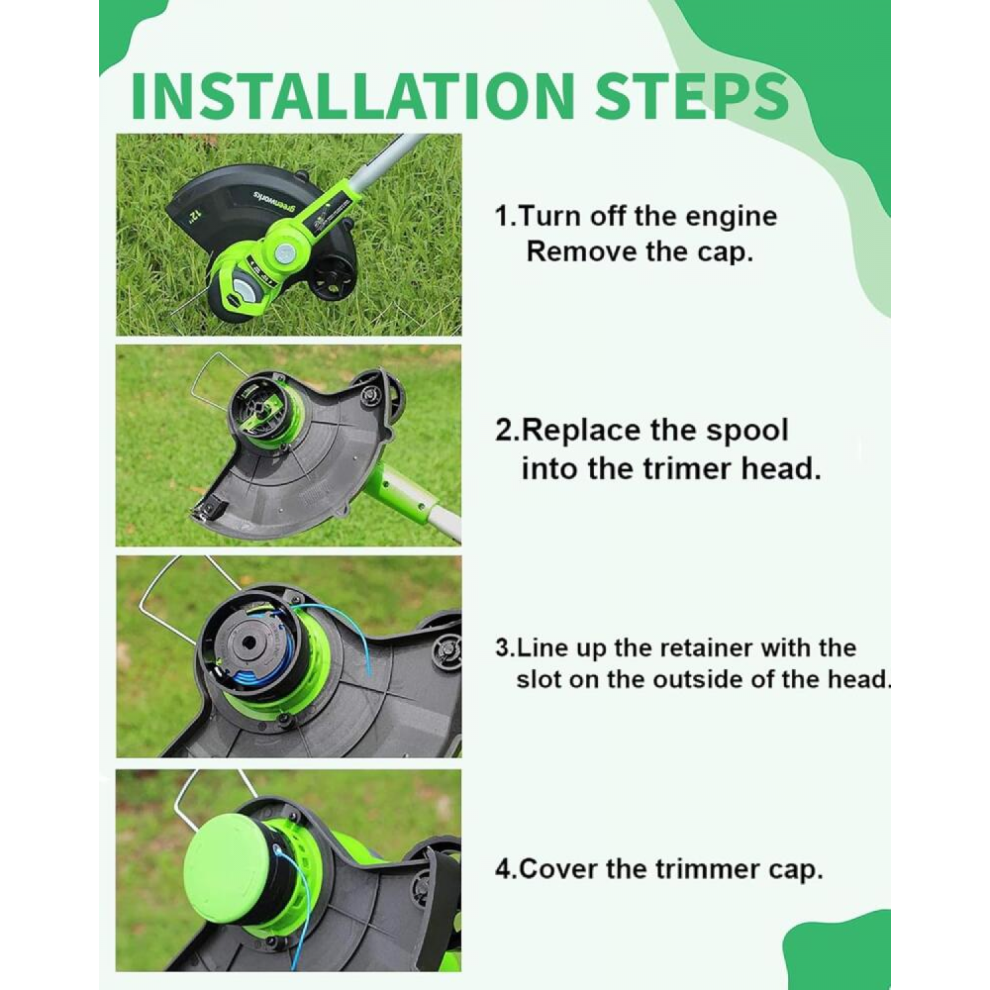 INSTALLATION STEPS

greenworks
12"

1.Turn off the engine
Remove the cap.

2.Replace the spool into the trimer head.

3.Line up the retainer with the slot on the outside of the head.

4.Cover the trimmer cap.