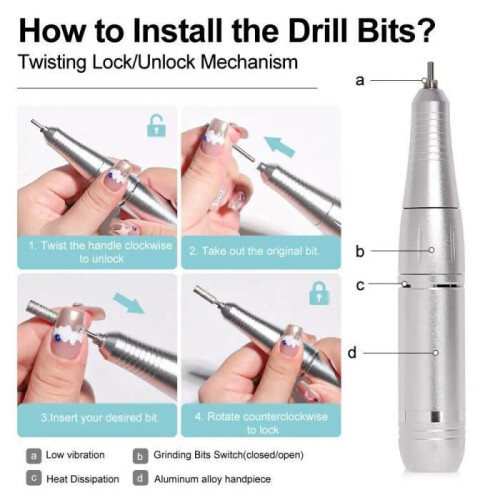 How to Install the Drill Bits?

Twisting Lock/Unlock Mechanism

1. Twist the handle clockwise to unlock

2. Take out the original bit.

3.Insert your desired bit.

4. Rotate counterclockwise to lock

a

b

c

d

a Low vibration

b Grinding Bits Switch(closed/open)

c Heat Dissipation

d Aluminum alloy handpiece