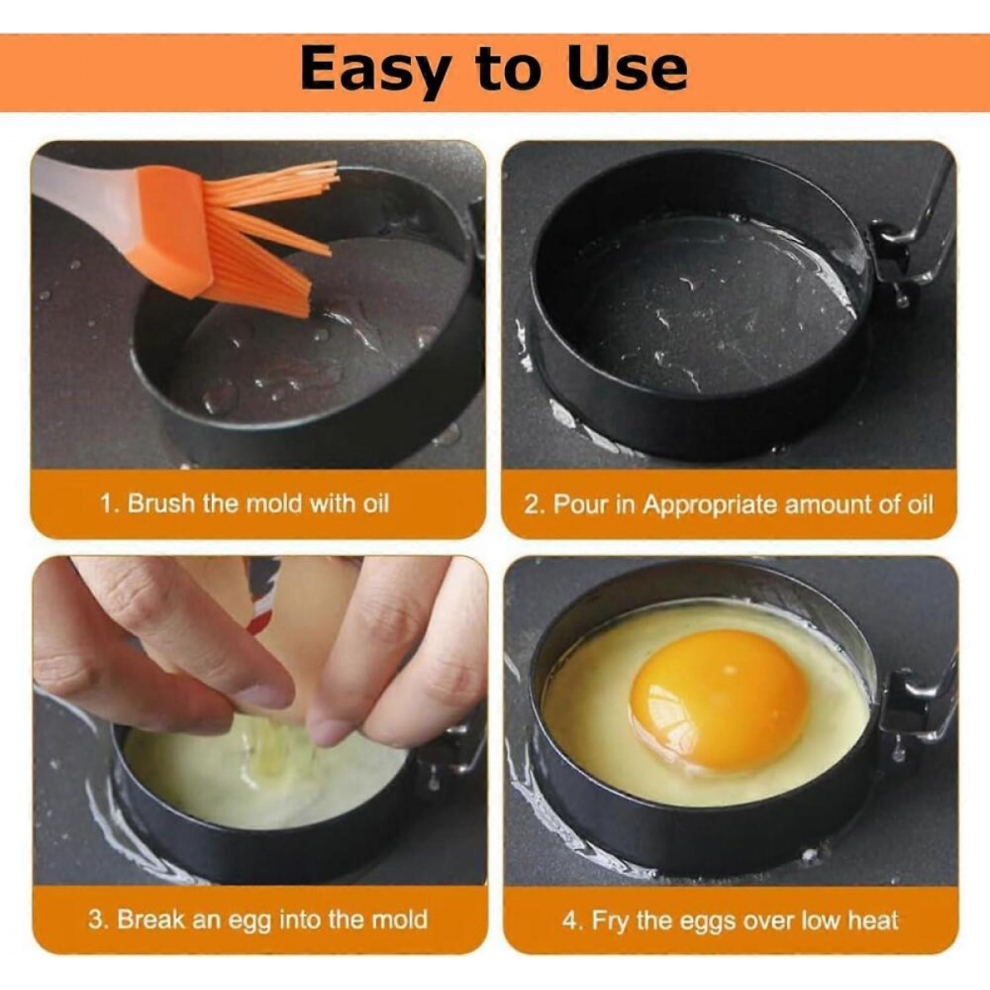 Easy to Use

1. Brush the mold with oil

2. Pour in Appropriate amount of oil

3. Break an egg into the mold

4. Fry the eggs over low heat