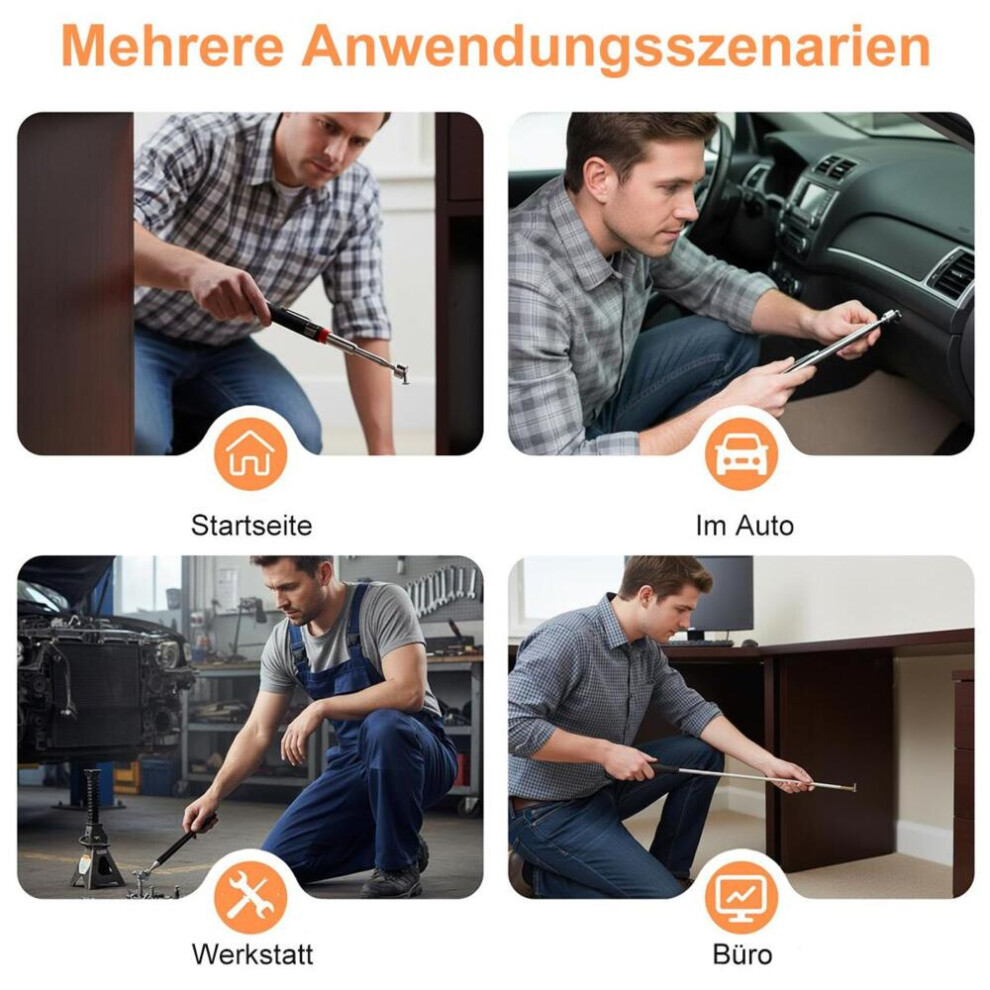 Mehrere Anwendungsszenarien

Startseite

Im Auto

Werkstatt

Büro