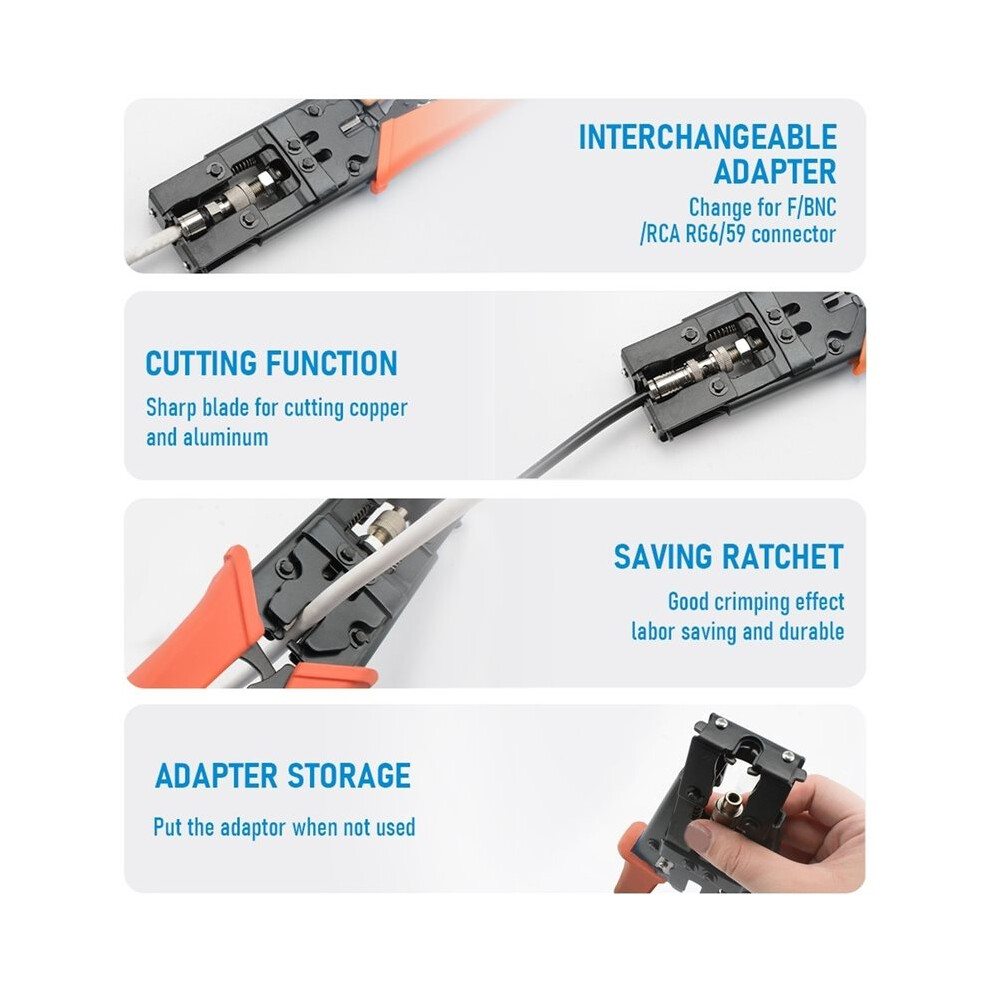 INTERCHANGEABLE ADAPTER
Change for F/BNC /RCA RG6/59 connector

CUTTING FUNCTION
Sharp blade for cutting copper and aluminum

SAVING RATCHET
Good crimping effect labor saving and durable

ADAPTER STORAGE
Put the adaptor when not used