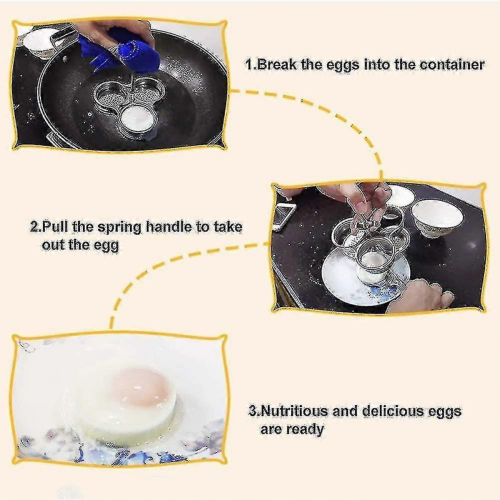 1.Break the eggs into the container

2.Pull the spring handle to take out the egg

3.Nutritious and delicious eggs are ready