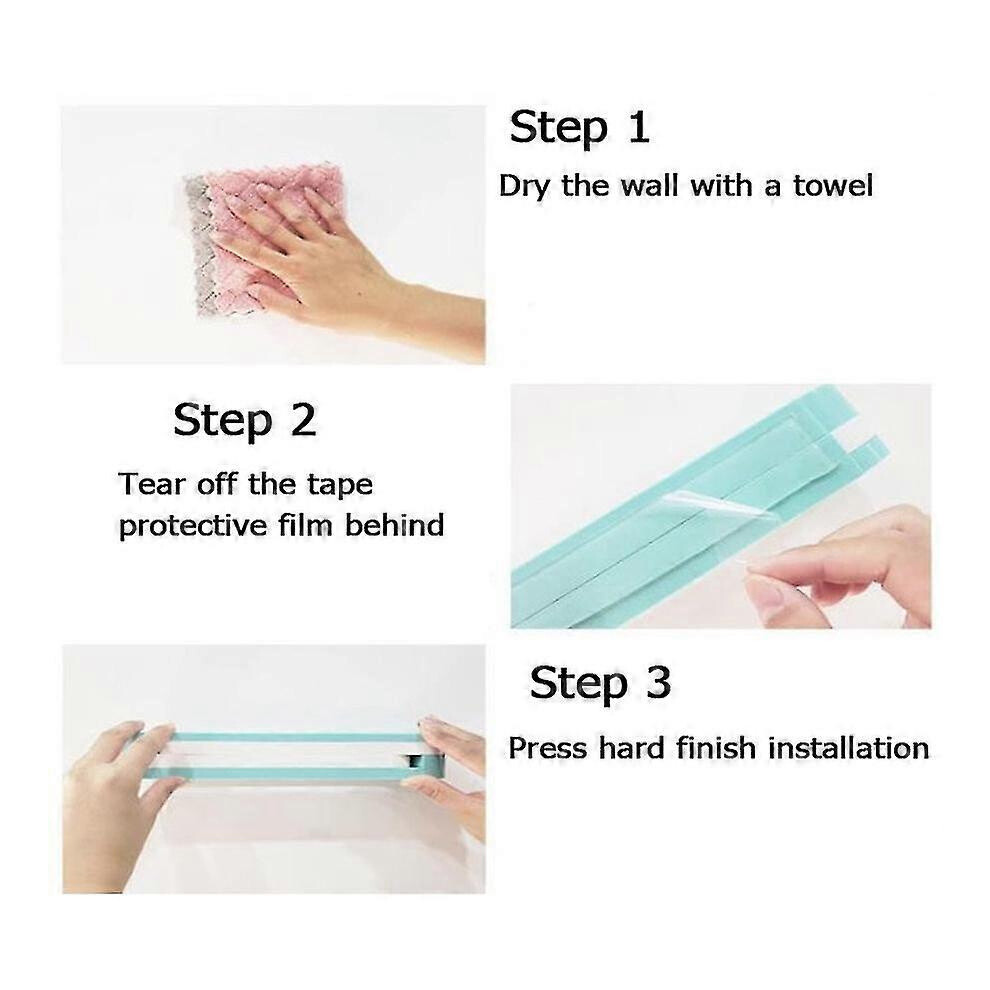 Step 1
Dry the wall with a towel

Step 2
Tear off the tape protective film behind

Step 3
Press hard finish installation