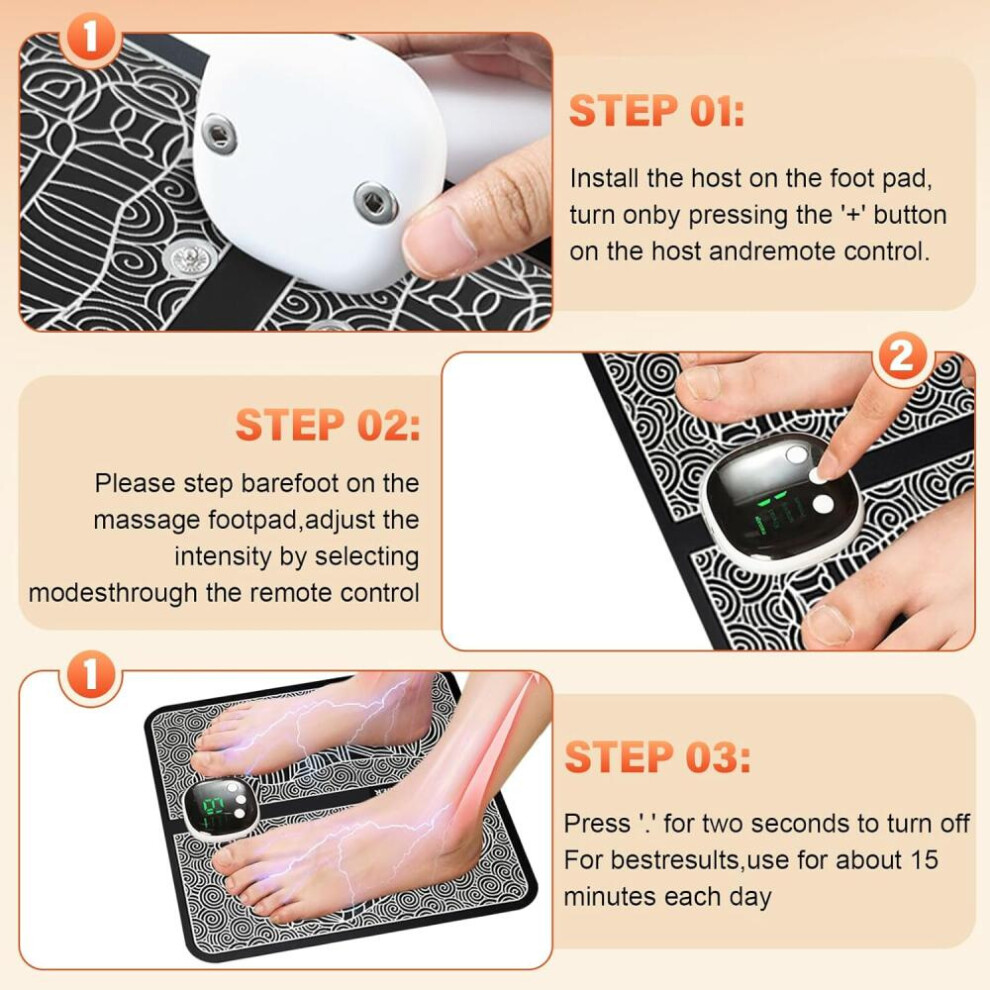 1

STEP 01:

Install the host on the foot pad, turn onby pressing the '+' button on the host andremote control.

2

STEP 02:

Please step barefoot on the massage footpad,adjust the intensity by selecting modesthrough the remote control

1

STEP 03:

Press '.' for two seconds to turn off For bestresults,use for about 15 minutes each day