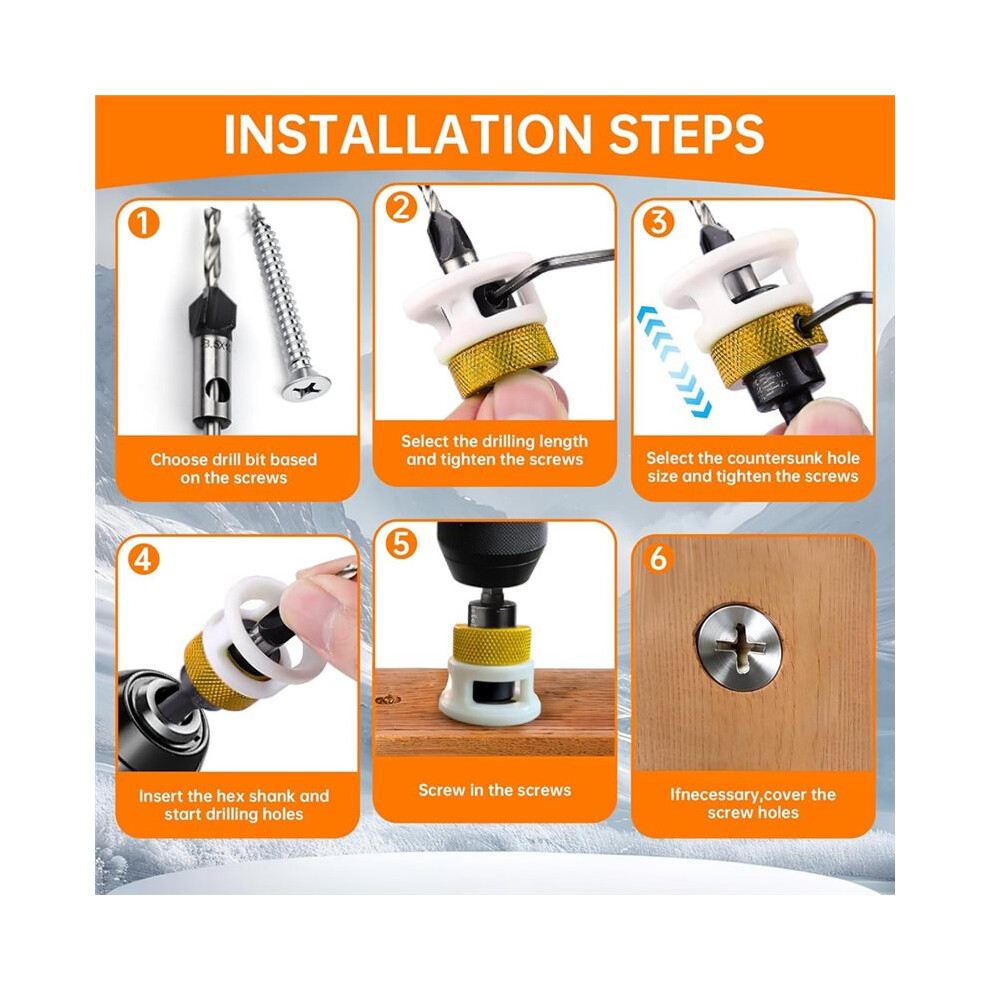 INSTALLATION STEPS

1
Choose drill bit based on the screws

2
Select the drilling length and tighten the screws

3
Select the countersunk hole size and tighten the screws

4
Insert the hex shank and start drilling holes

5
Screw in the screws

6
Ifnecessary,cover the screw holes