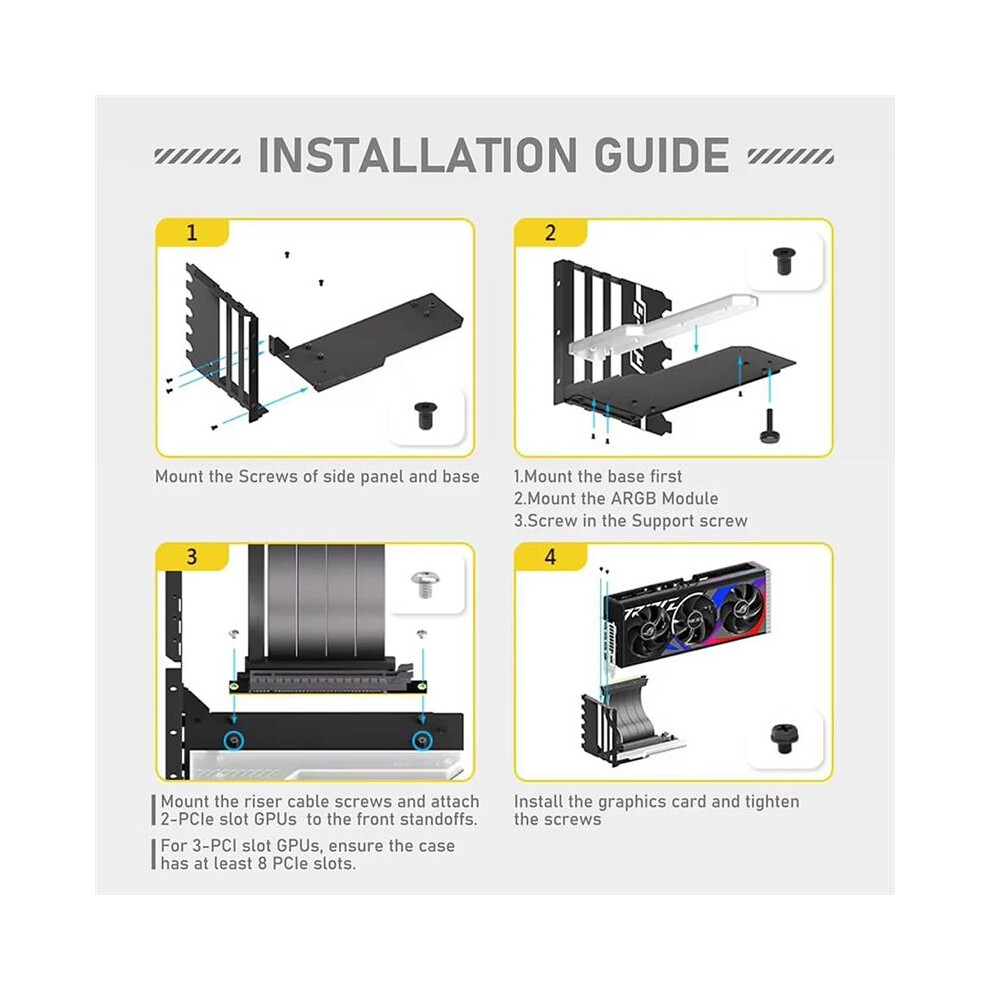 INSTALLATION GUIDE

1

Mount the Screws of side panel and base

2

1.Mount the base first
2.Mount the ARGB Module
3.Screw in the Support screw

3

Mount the riser cable screws and attach 2-PCIe slot GPUs to the front standoffs.

For 3-PCI slot GPUs, ensure the case has at least 8 PCIe slots.

4

Install the graphics card and tighten the screws