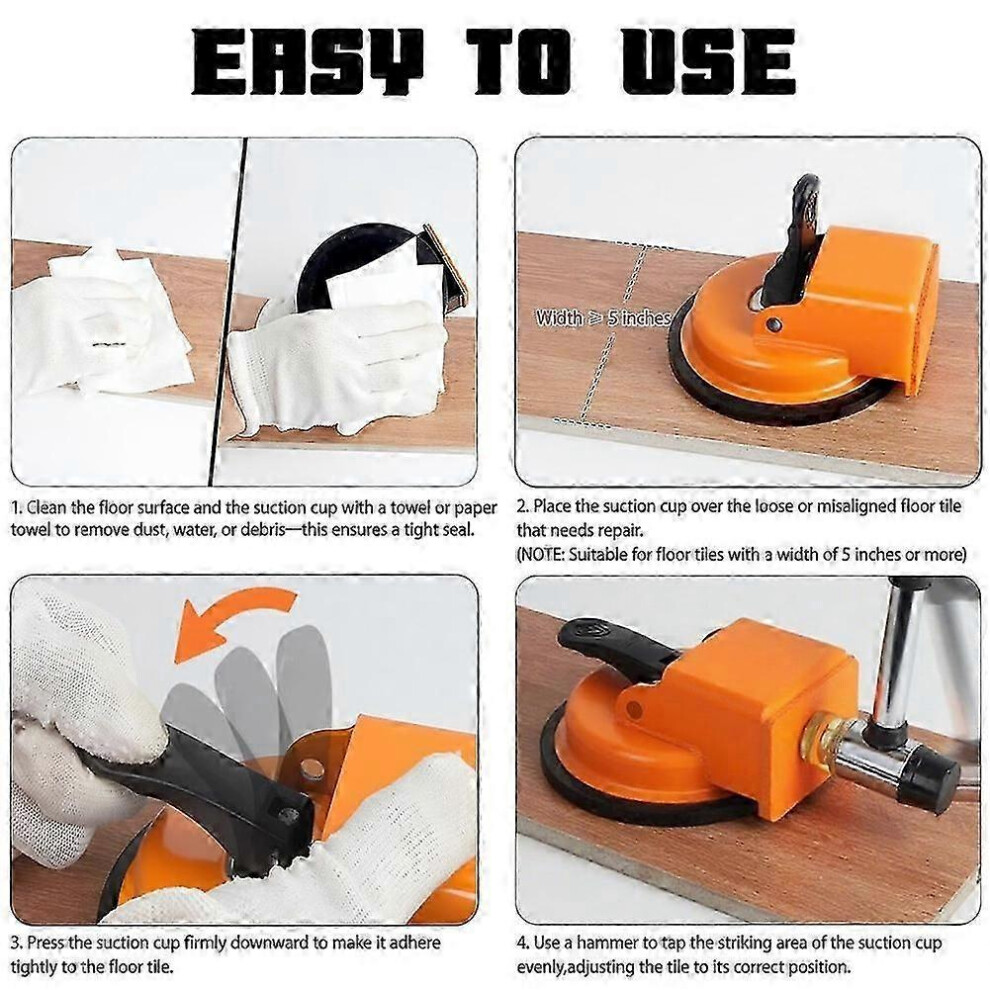 EASY TO USE

Width ≥ 5 inches

1. Clean the floor surface and the suction cup with a towel or paper towel to remove dust, water, or debris—this ensures a tight seal.

2. Place the suction cup over the loose or misaligned floor tile that needs repair.
(NOTE: Suitable for floor tiles with a width of 5 inches or more)

3. Press the suction cup firmly downward to make it adhere tightly to the floor tile.

4. Use a hammer to tap the striking area of the suction cup evenly,adjusting the tile to its correct position.