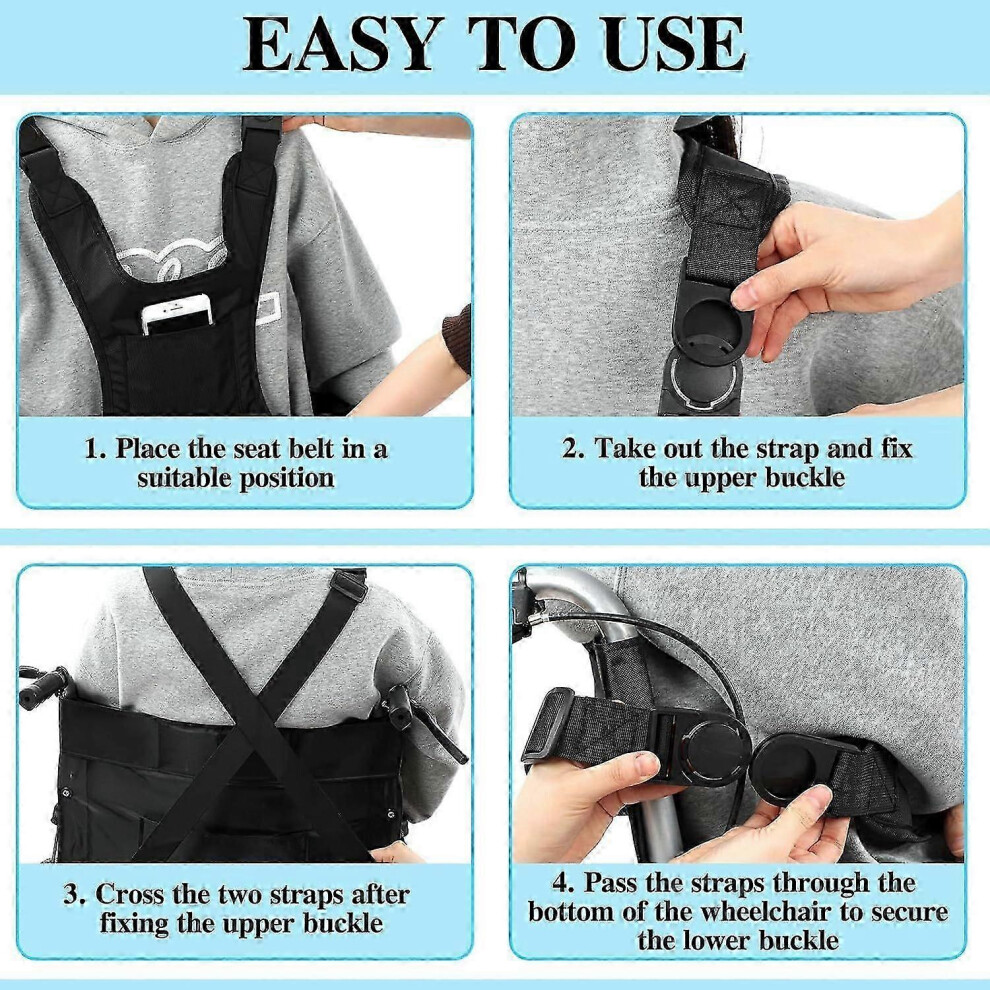 EASY TO USE

1. Place the seat belt in a suitable position

2. Take out the strap and fix the upper buckle

3. Cross the two straps after fixing the upper buckle

4. Pass the straps through the bottom of the wheelchair to secure the lower buckle