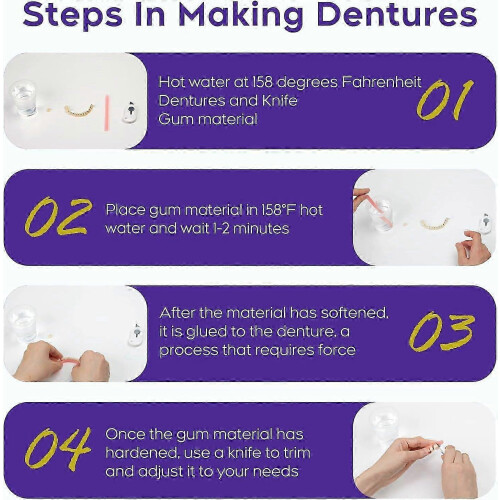 Steps In Making Dentures

Hot water at 158 degrees Fahrenheit
Dentures and Knife
Gum material

01

02

Place gum material in 158°F hot water and wait 1-2 minutes

After the material has softened, it is glued to the denture, a process that requires force

03

04

Once the gum material has hardened, use a knife to trim and adjust it to your needs