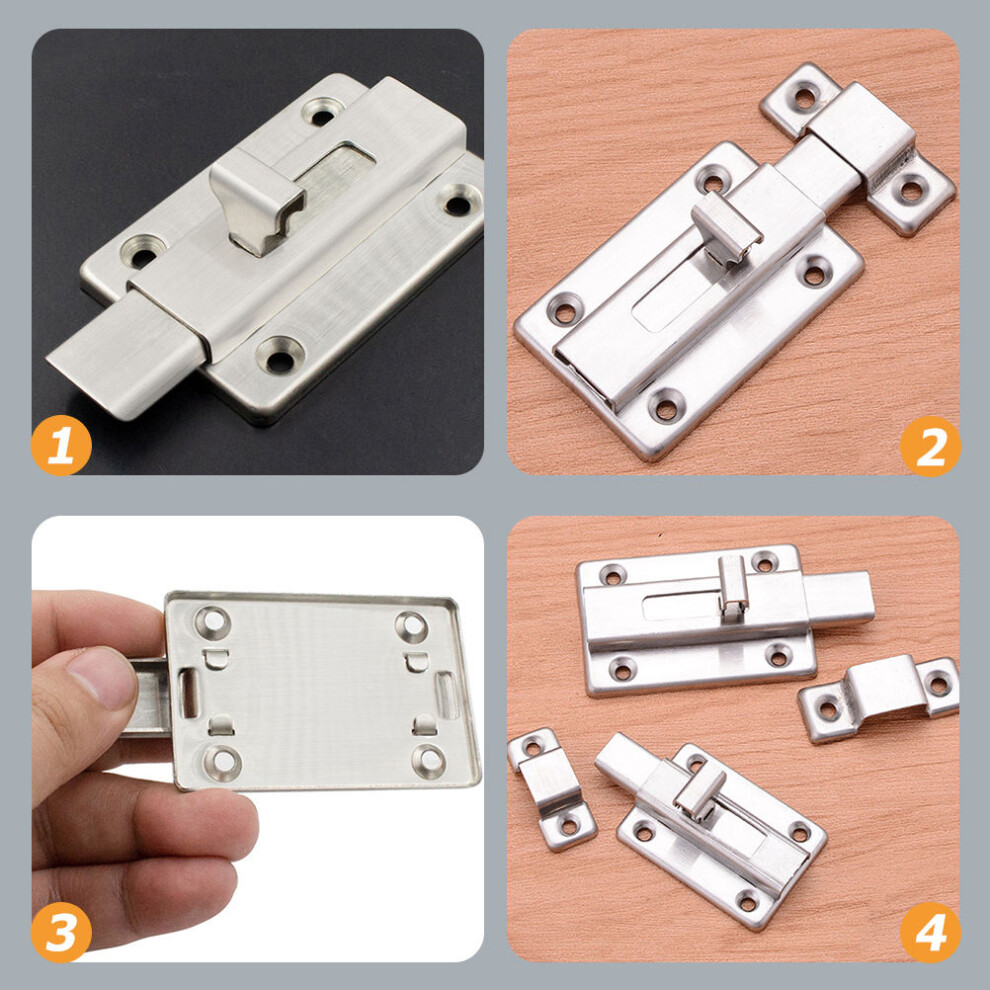 1

2

3

4