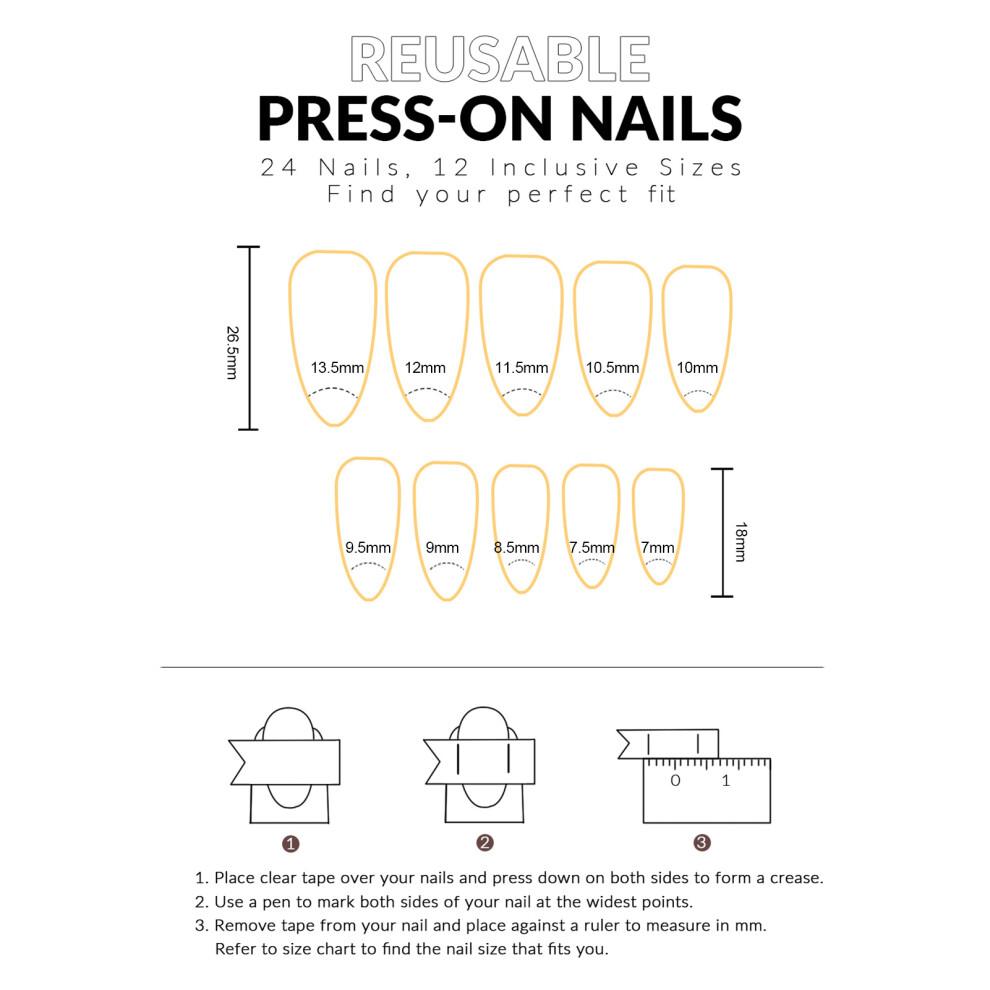 REUSABLE
PRESS-ON NAILS
24 Nails, 12 Inclusive Sizes
Find your perfect fit

26.5mm

13.5mm 12mm 11.5mm 10.5mm 10mm

9.5mm 9mm 8.5mm 7.5mm 7mm

18mm

0 1

1 2 3

1. Place clear tape over your nails and press down on both sides to form a crease.
2. Use a pen to mark both sides of your nail at the widest points.
3. Remove tape from your nail and place against a ruler to measure in mm. Refer to size chart to find the nail size that fits you.