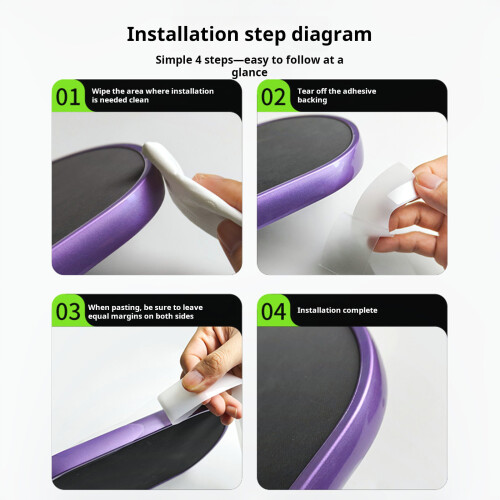 Installation step diagram

Simple 4 steps—easy to follow at a glance

01 Wipe the area where installation is needed clean

02 Tear off the adhesive backing

03 When pasting, be sure to leave equal margins on both sides

04 Installation complete