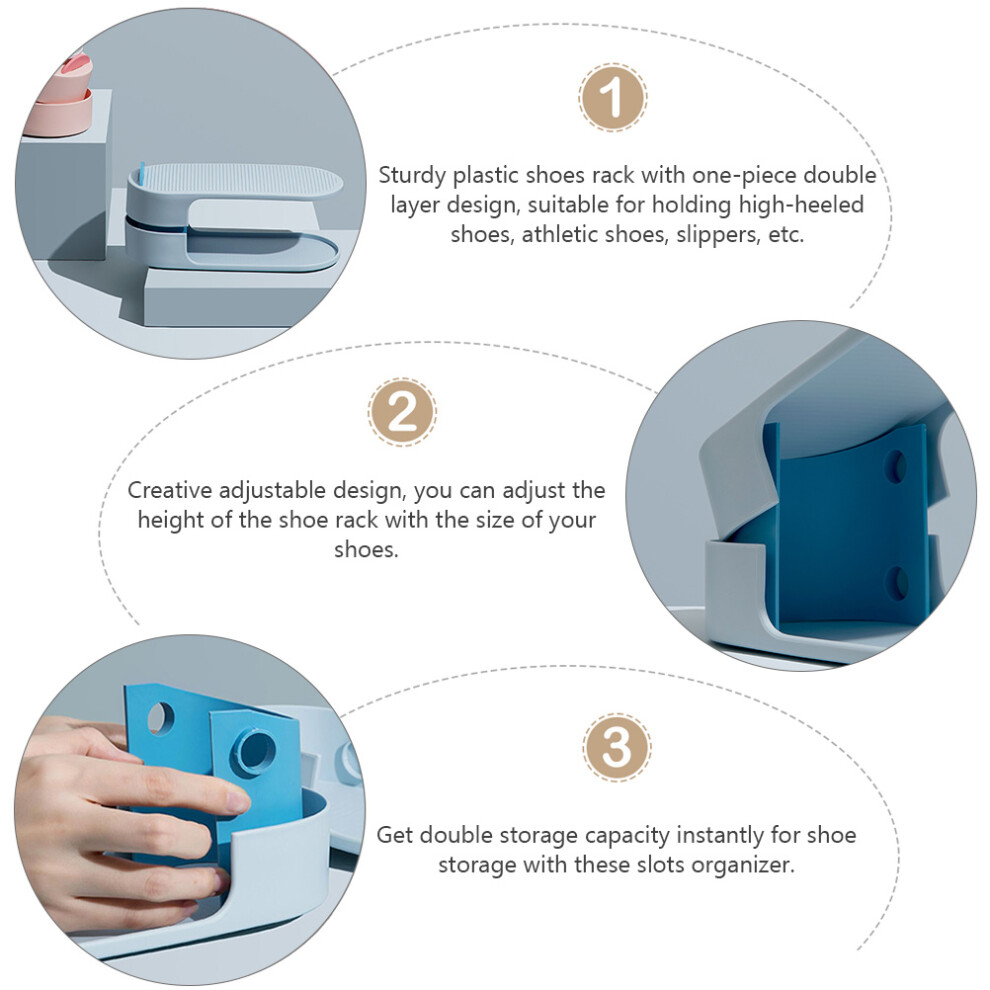 1

Sturdy plastic shoes rack with one-piece double layer design, suitable for holding high-heeled shoes, athletic shoes, slippers, etc.

2

Creative adjustable design, you can adjust the height of the shoe rack with the size of your shoes.

3

Get double storage capacity instantly for shoe storage with these slots organizer.