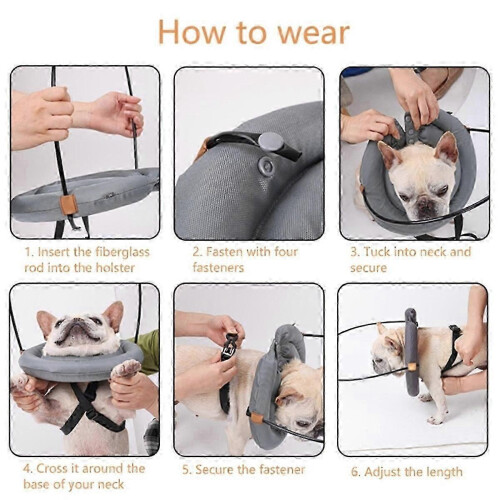 How to wear

1. Insert the fiberglass rod into the holster

2. Fasten with four fasteners

3. Tuck into neck and secure

4. Cross it around the base of your neck

5. Secure the fastener

6. Adjust the length