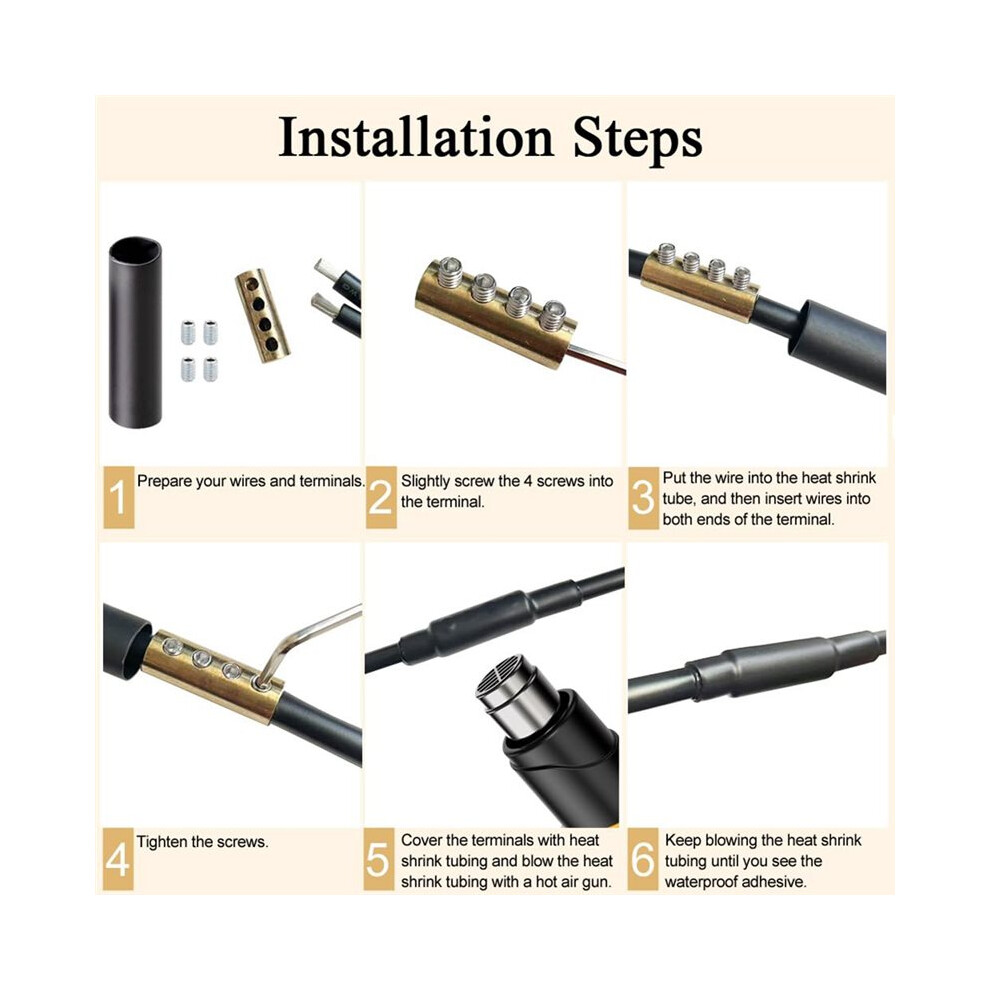 Installation Steps

1 Prepare your wires and terminals.

2 Slightly screw the 4 screws into the terminal.

3 Put the wire into the heat shrink tube, and then insert wires into both ends of the terminal.

4 Tighten the screws.

5 Cover the terminals with heat shrink tubing and blow the heat shrink tubing with a hot air gun.

6 Keep blowing the heat shrink tubing until you see the waterproof adhesive.