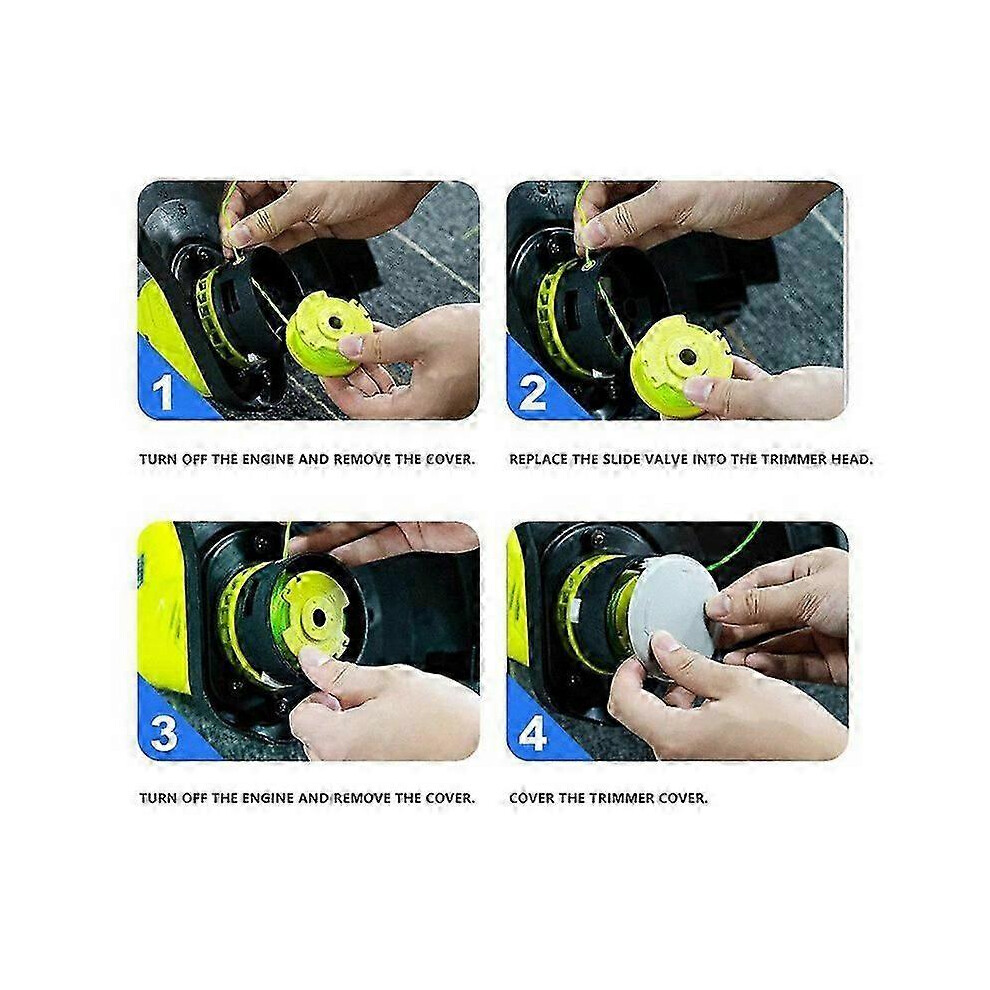 1

TURN OFF THE ENGINE AND REMOVE THE COVER.

2

REPLACE THE SLIDE VALVE INTO THE TRIMMER HEAD.

3

TURN OFF THE ENGINE AND REMOVE THE COVER.

4

COVER THE TRIMMER COVER.