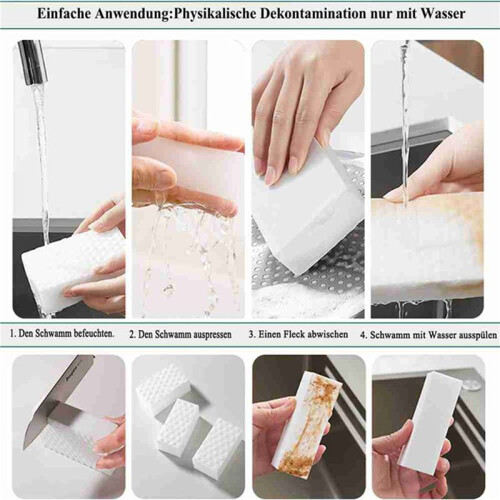 Einfache Anwendung:Physikalische Dekontamination nur mit Wasser

1. Den Schwamm befeuchten.

2. Den Schwamm auspressen

3. Einen Fleck abwischen

4. Schwamm mit Wasser ausspülen