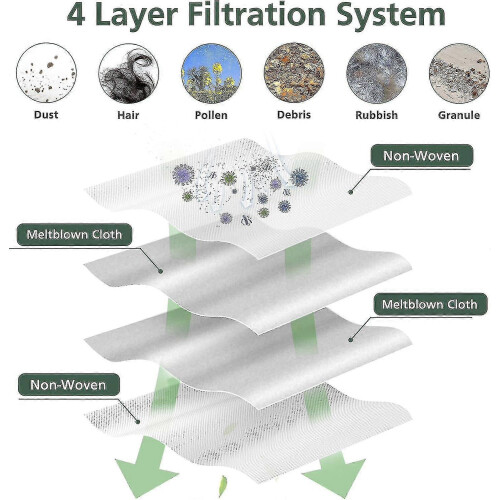 4 Layer Filtration System

Dust

Hair

Pollen

Debris

Rubbish

Granule

Non-Woven

Meltblown Cloth

Meltblown Cloth

Non-Woven