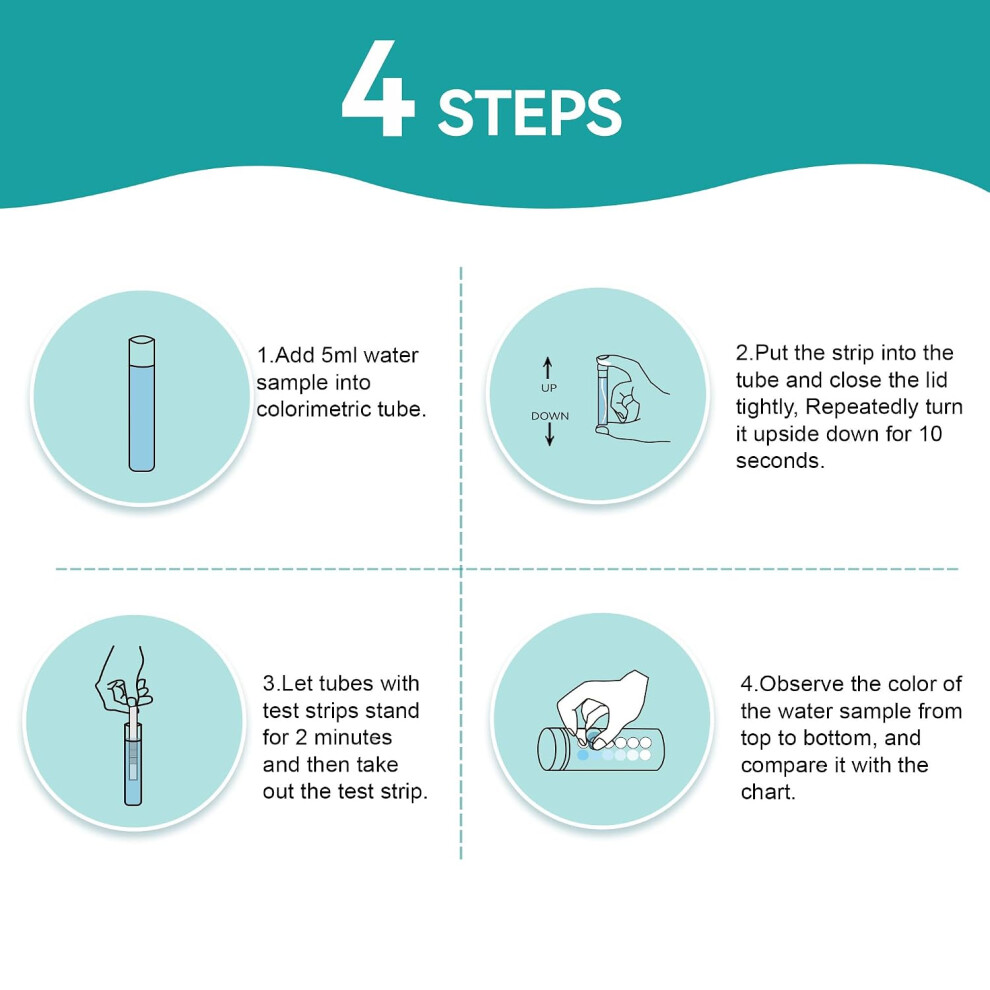 4 STEPS

1.Add 5ml water sample into colorimetric tube.

UP
DOWN

2.Put the strip into the tube and close the lid tightly, Repeatedly turn it upside down for 10 seconds.

3.Let tubes with test strips stand for 2 minutes and then take out the test strip.

4.Observe the color of the water sample from top to bottom, and compare it with the chart.