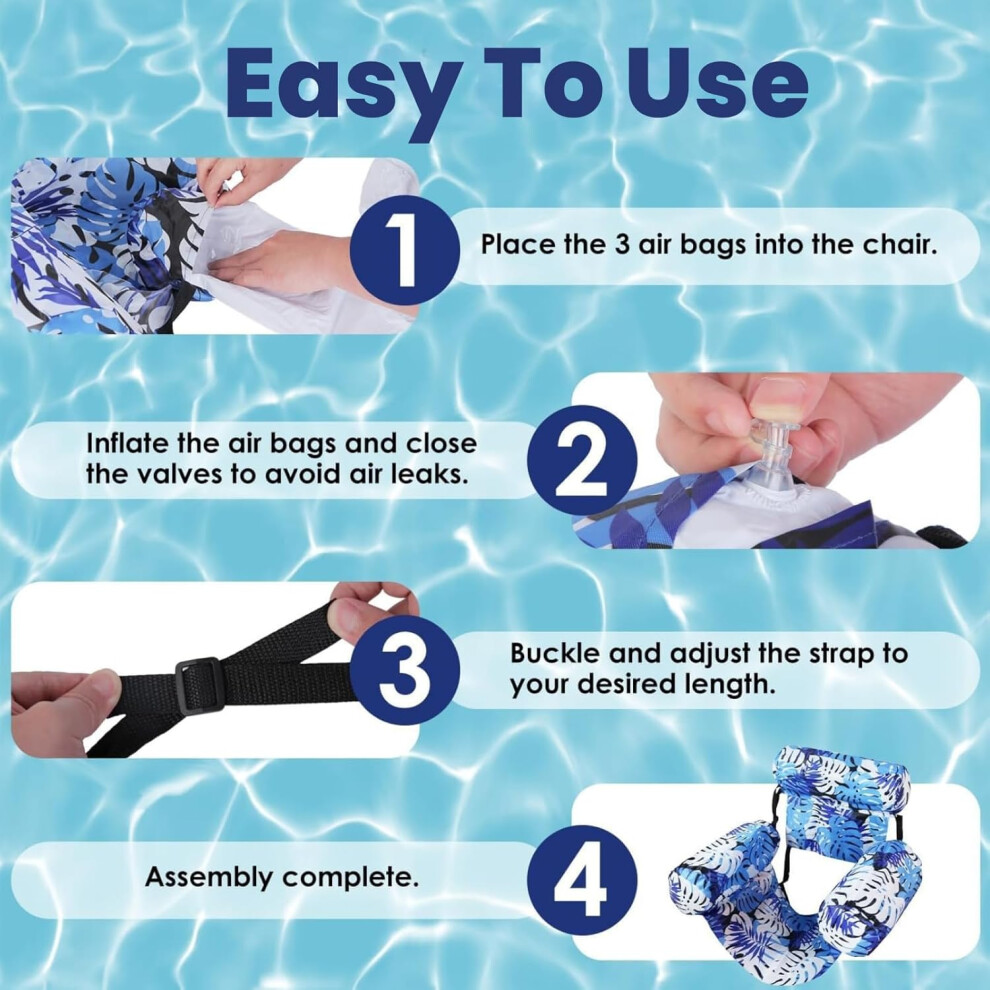 Easy To Use

1

Place the 3 air bags into the chair.

Inflate the air bags and close the valves to avoid air leaks.

2

3

Buckle and adjust the strap to your desired length.

Assembly complete.

4