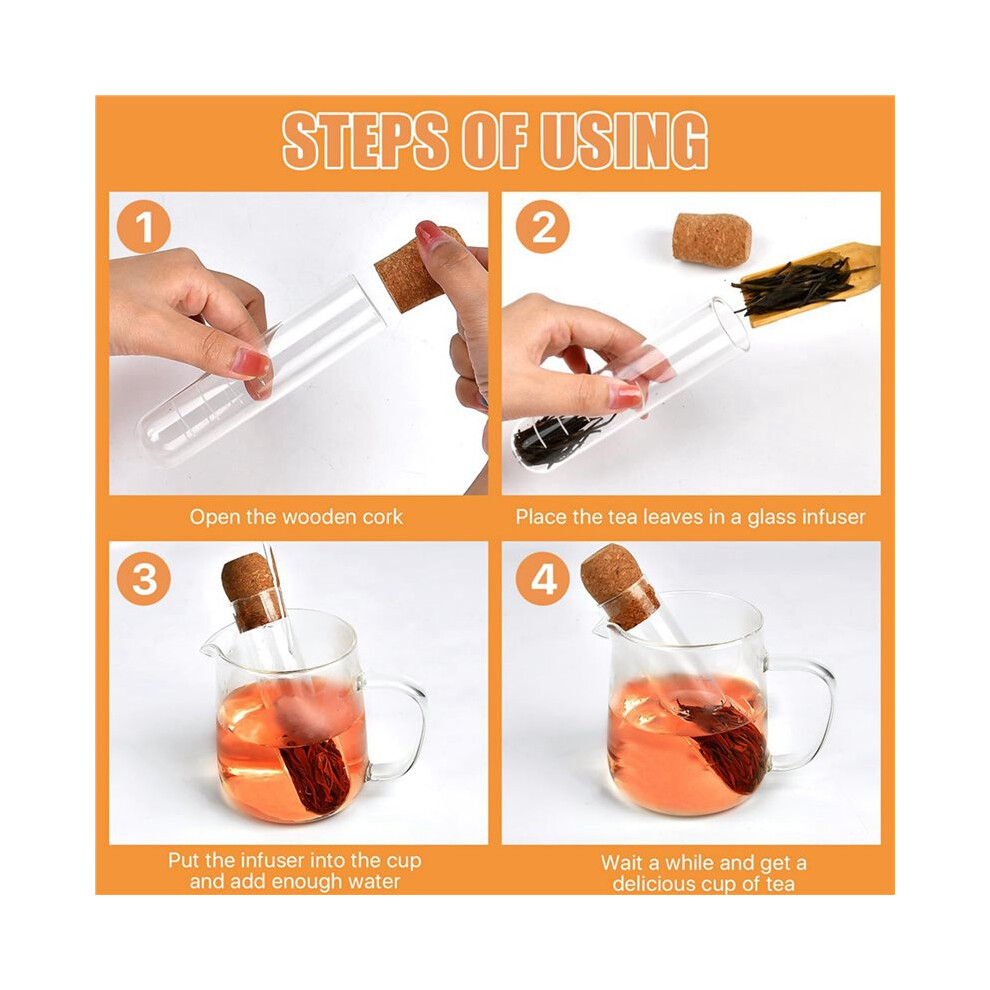 STEPS OF USING

1

Open the wooden cork

2

Place the tea leaves in a glass infuser

3

Put the infuser into the cup and add enough water

4

Wait a while and get a delicious cup of tea