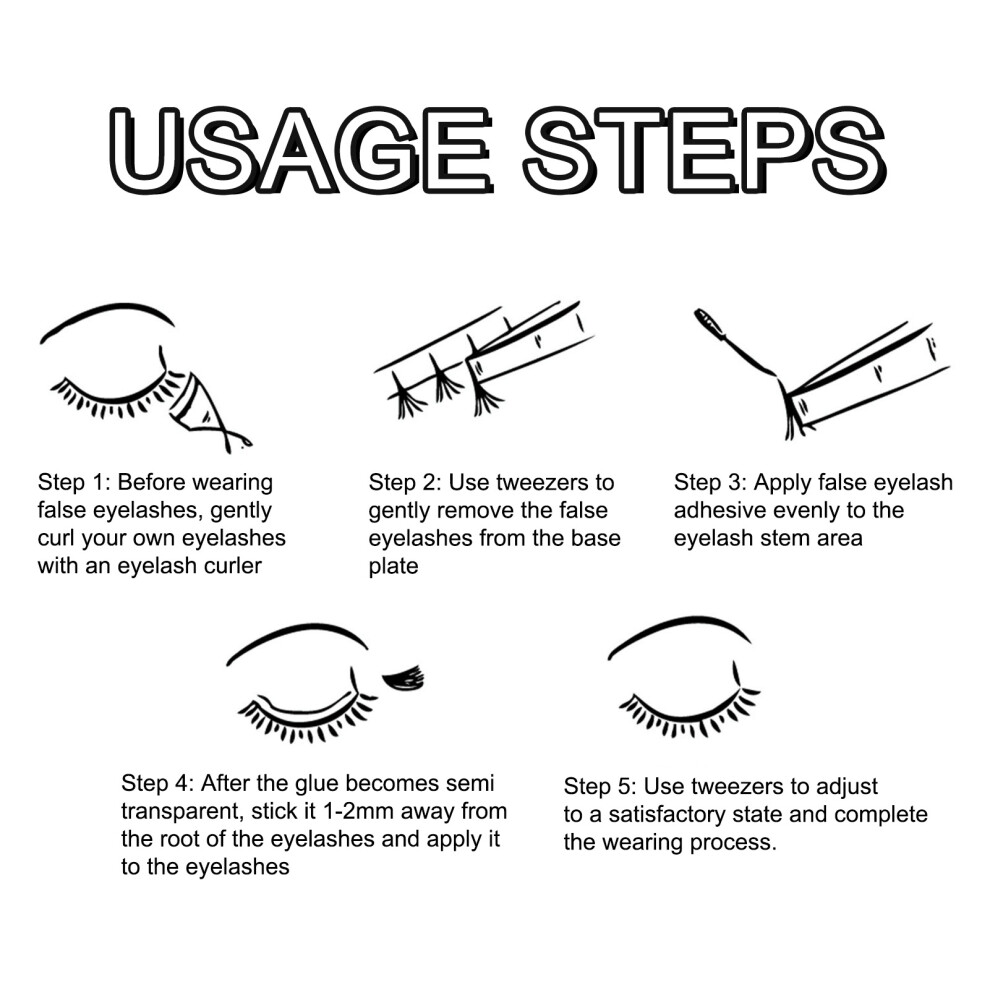 USAGE STEPS

Step 1: Before wearing false eyelashes, gently curl your own eyelashes with an eyelash curler

Step 2: Use tweezers to gently remove the false eyelashes from the base plate

Step 3: Apply false eyelash adhesive evenly to the eyelash stem area

Step 4: After the glue becomes semi transparent, stick it 1-2mm away from the root of the eyelashes and apply it to the eyelashes

Step 5: Use tweezers to adjust to a satisfactory state and complete the wearing process.