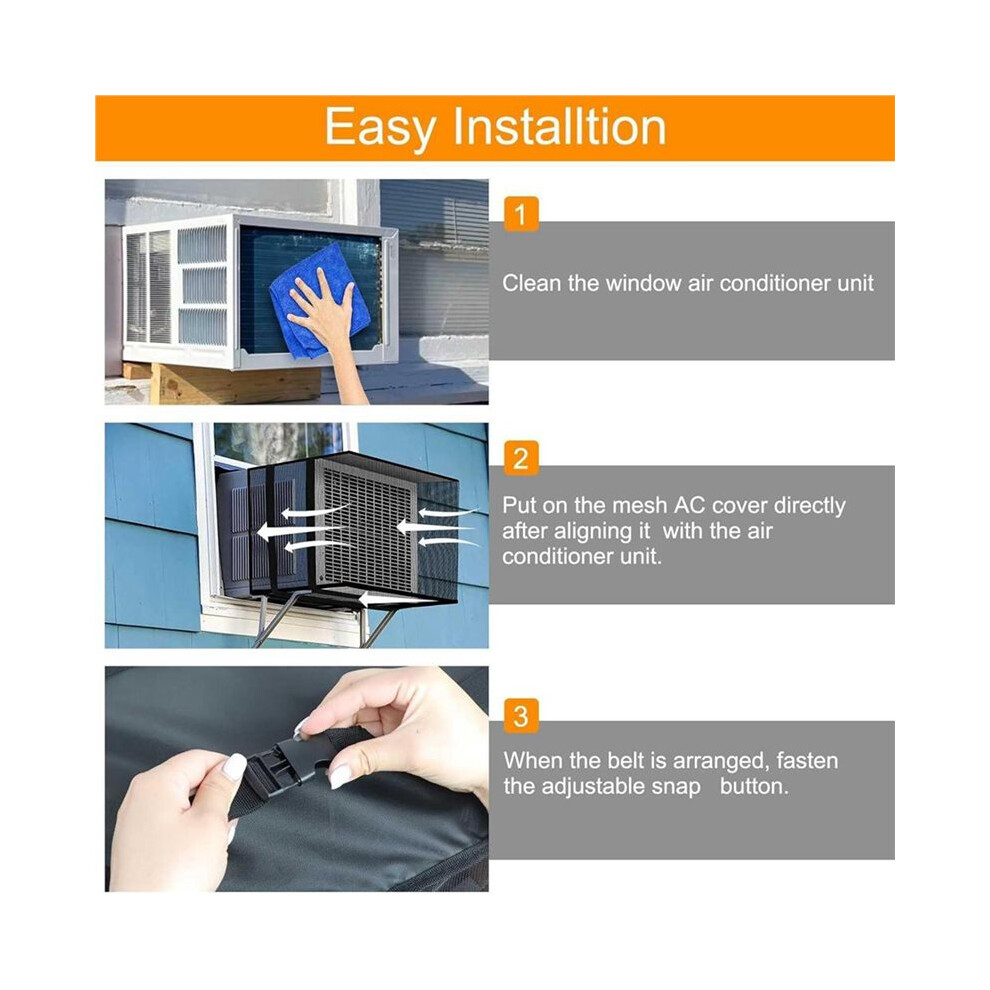 Easy Installtion

1

Clean the window air conditioner unit

2

Put on the mesh AC cover directly after aligning it with the air conditioner unit.

3

When the belt is arranged, fasten the adjustable snap button.