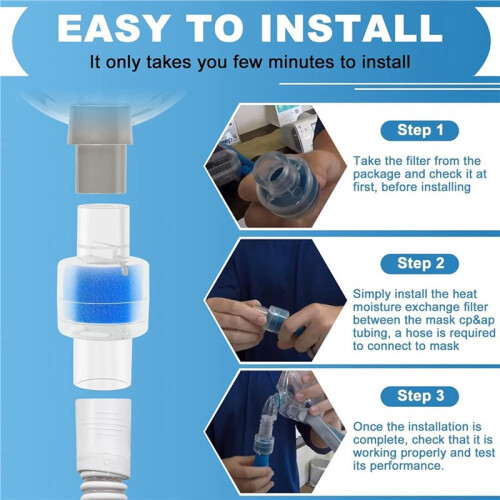 EASY TO INSTALL
It only takes you few minutes to install

Step 1
Take the filter from the package and check it at first, before installing

Step 2
Simply install the heat moisture exchange filter between the mask cp&ap tubing, a hose is required to connect to mask

Step 3
Once the installation is complete, check that it is working properly and test its performance.