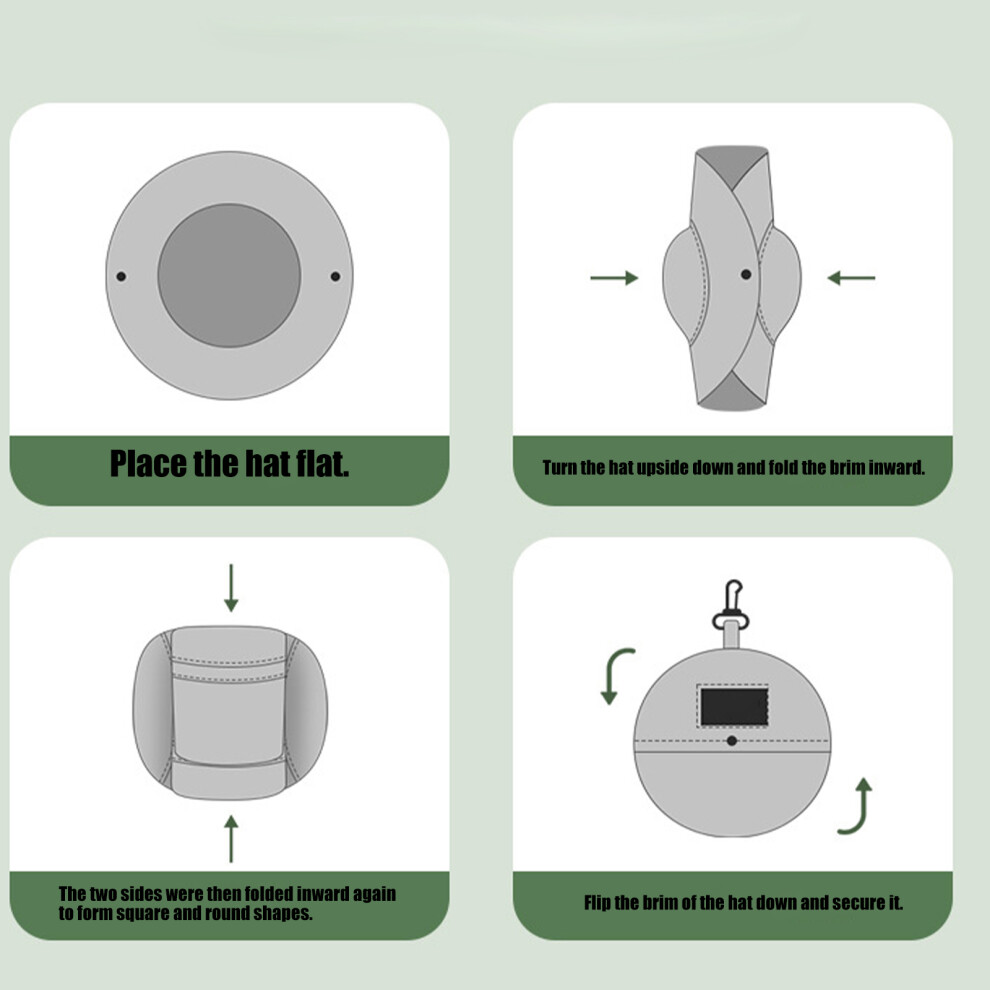 Place the hat flat.

Turn the hat upside down and fold the brim inward.

The two sides were then folded inward again to form square and round shapes.

Flip the brim of the hat down and secure it.