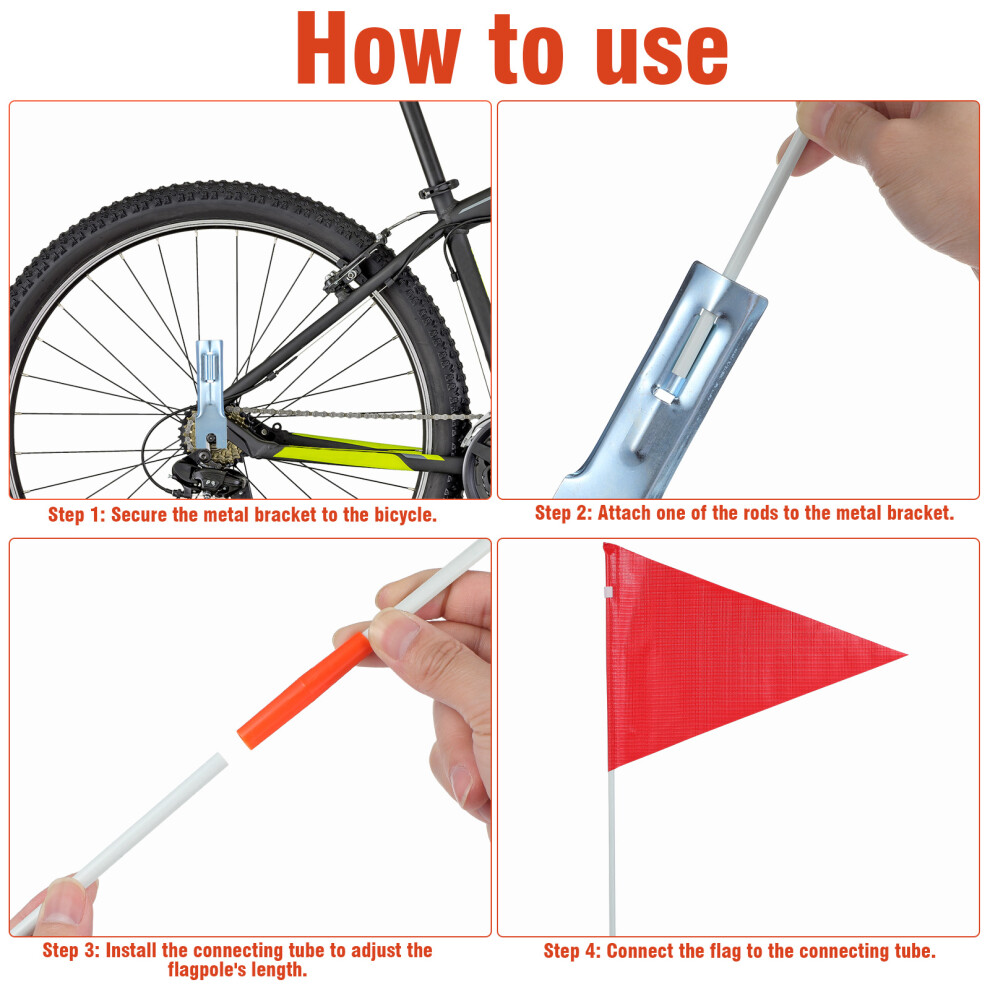 How to use

Step 1: Secure the metal bracket to the bicycle.

Step 2: Attach one of the rods to the metal bracket.

Step 3: Install the connecting tube to adjust the flagpole's length.

Step 4: Connect the flag to the connecting tube.