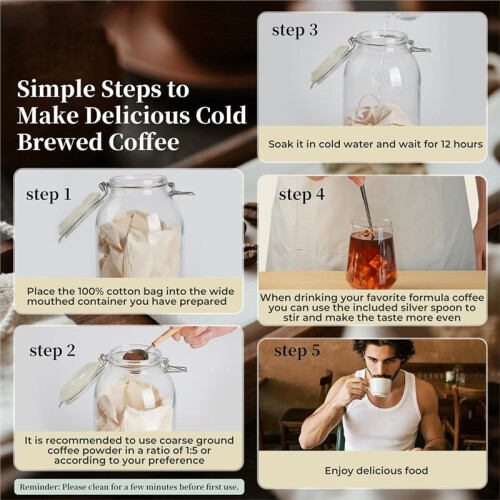 Simple Steps to Make Delicious Cold Brewed Coffee

step 1

Place the 100% cotton bag into the wide mouthed container you have prepared

step 2

It is recommended to use coarse ground coffee powder in a ratio of 1:5 or according to your preference

Reminder: Please clean for a few minutes before first use.

step 3

Soak it in cold water and wait for 12 hours

step 4

When drinking your favorite formula coffee you can use the included silver spoon to stir and make the taste more even

step 5

Enjoy delicious food