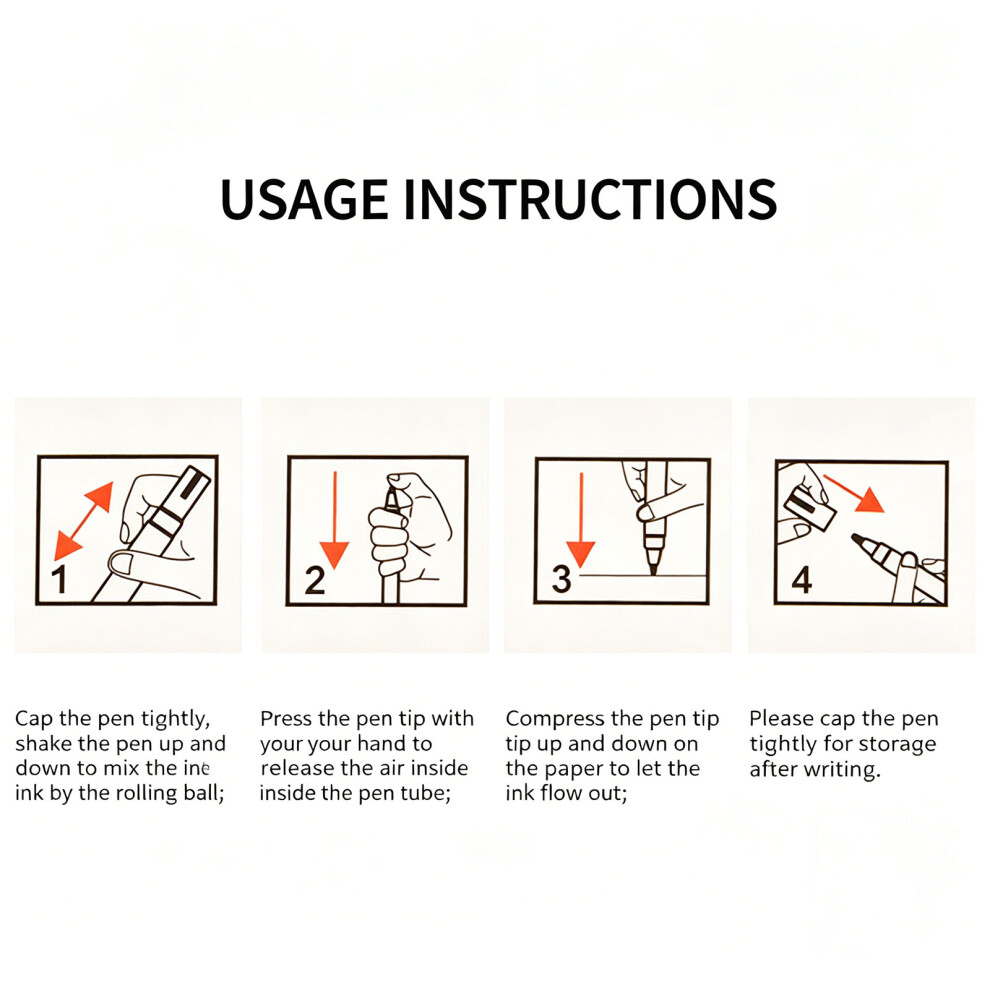 USAGE INSTRUCTIONS

1

2

3

4

Cap the pen tightly, shake the pen up and down to mix the ine ink by the rolling ball;

Press the pen tip with your your hand to release the air inside inside the pen tube;

Compress the pen tip tip up and down on the paper to let the ink flow out;

Please cap the pen tightly for storage after writing.