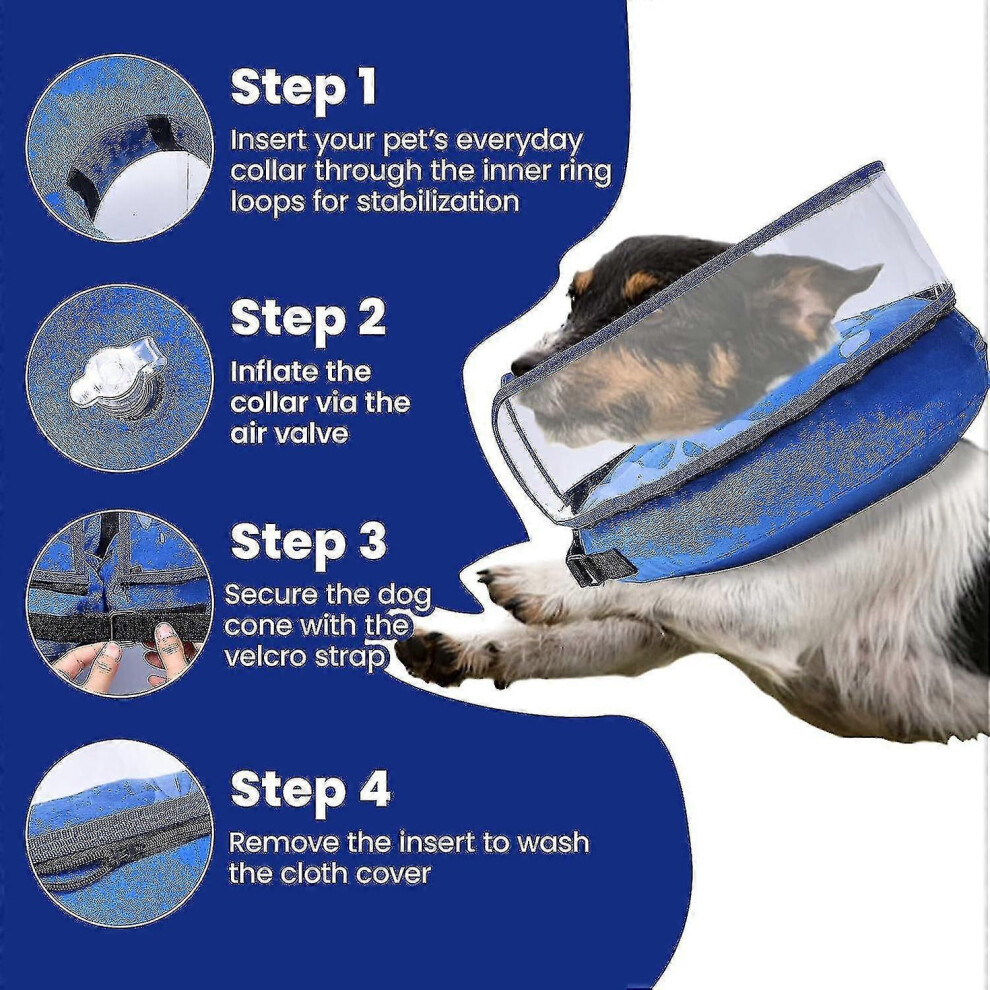 Step 1
Insert your pet's everyday collar through the inner ring loops for stabilization

Step 2
Inflate the collar via the air valve

Step 3
Secure the dog cone with the velcro strap

Step 4
Remove the insert to wash the cloth cover