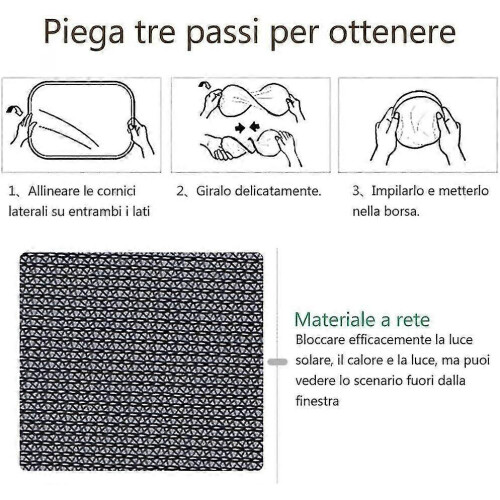 Piega tre passi per ottenere

1、Allineare le cornici laterali su entrambi i lati

2、Giralo delicatamente.

3、Impilarlo e metterlo nella borsa.

Materiale a rete

Bloccare efficacemente la luce solare, il calore e la luce, ma puoi vedere lo scenario fuori dalla finestra