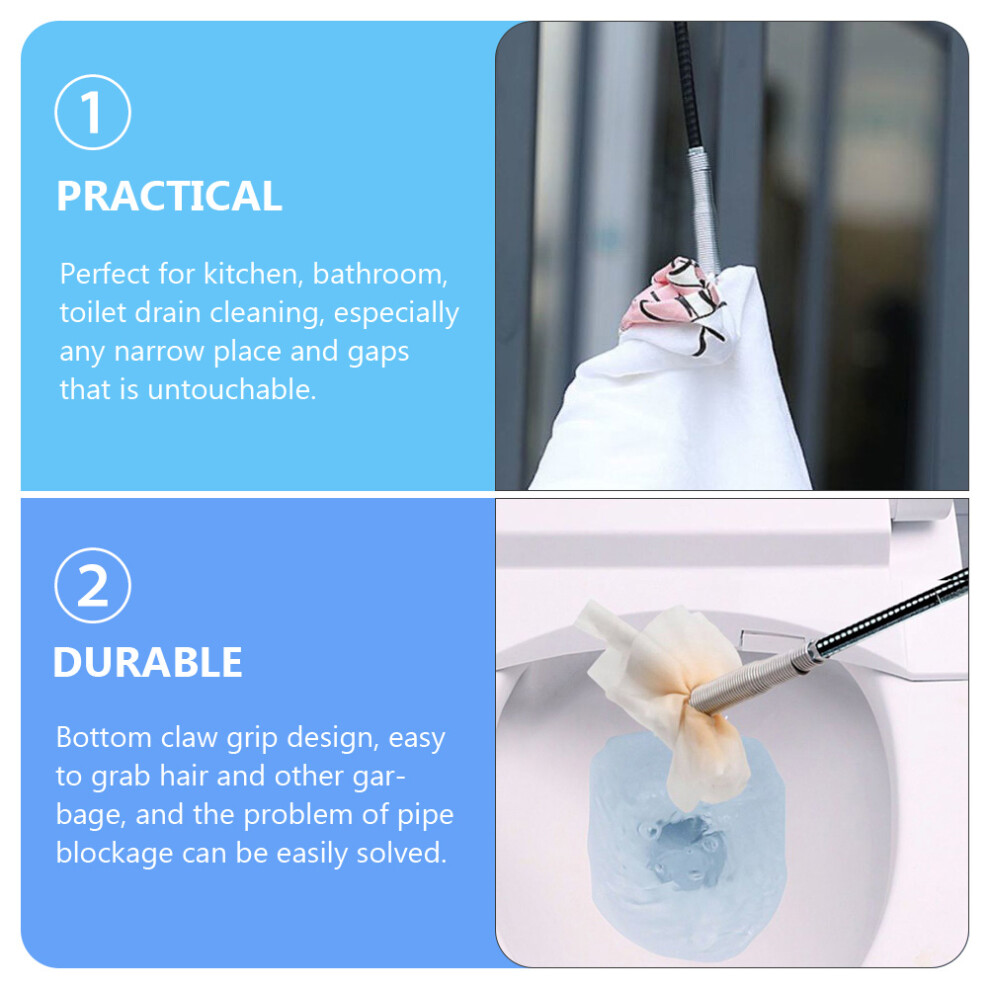 ①
PRACTICAL

Perfect for kitchen, bathroom, toilet drain cleaning, especially any narrow place and gaps that is untouchable.

②
DURABLE

Bottom claw grip design, easy to grab hair and other garbage, and the problem of pipe blockage can be easily solved.