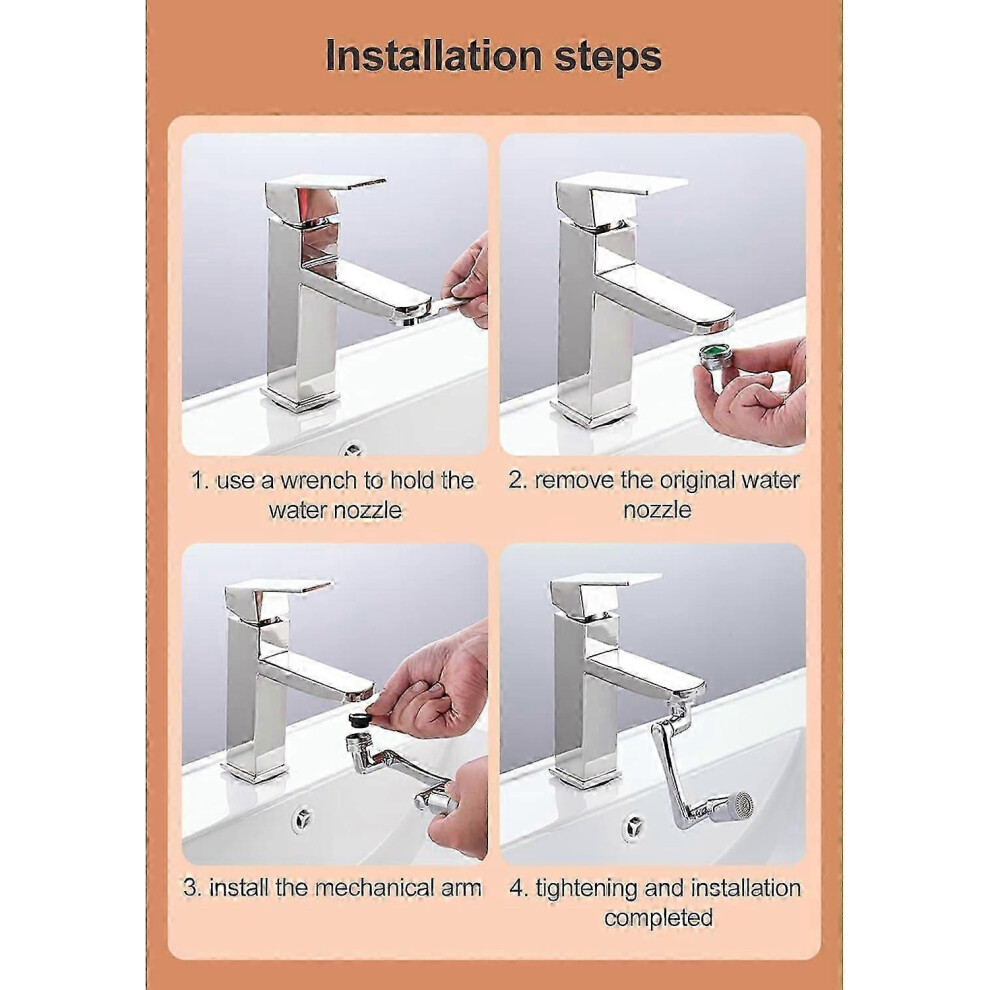 Installation steps

1. use a wrench to hold the water nozzle

2. remove the original water nozzle

3. install the mechanical arm

4. tightening and installation completed