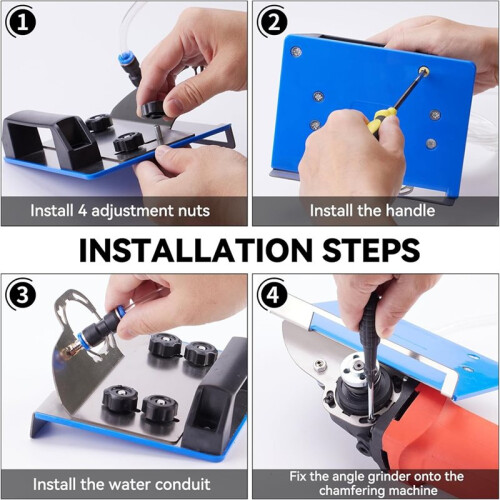 1

Install 4 adjustment nuts

2

Install the handle

INSTALLATION STEPS

3

Install the water conduit

4

Fix the angle grinder onto the chamfering machine